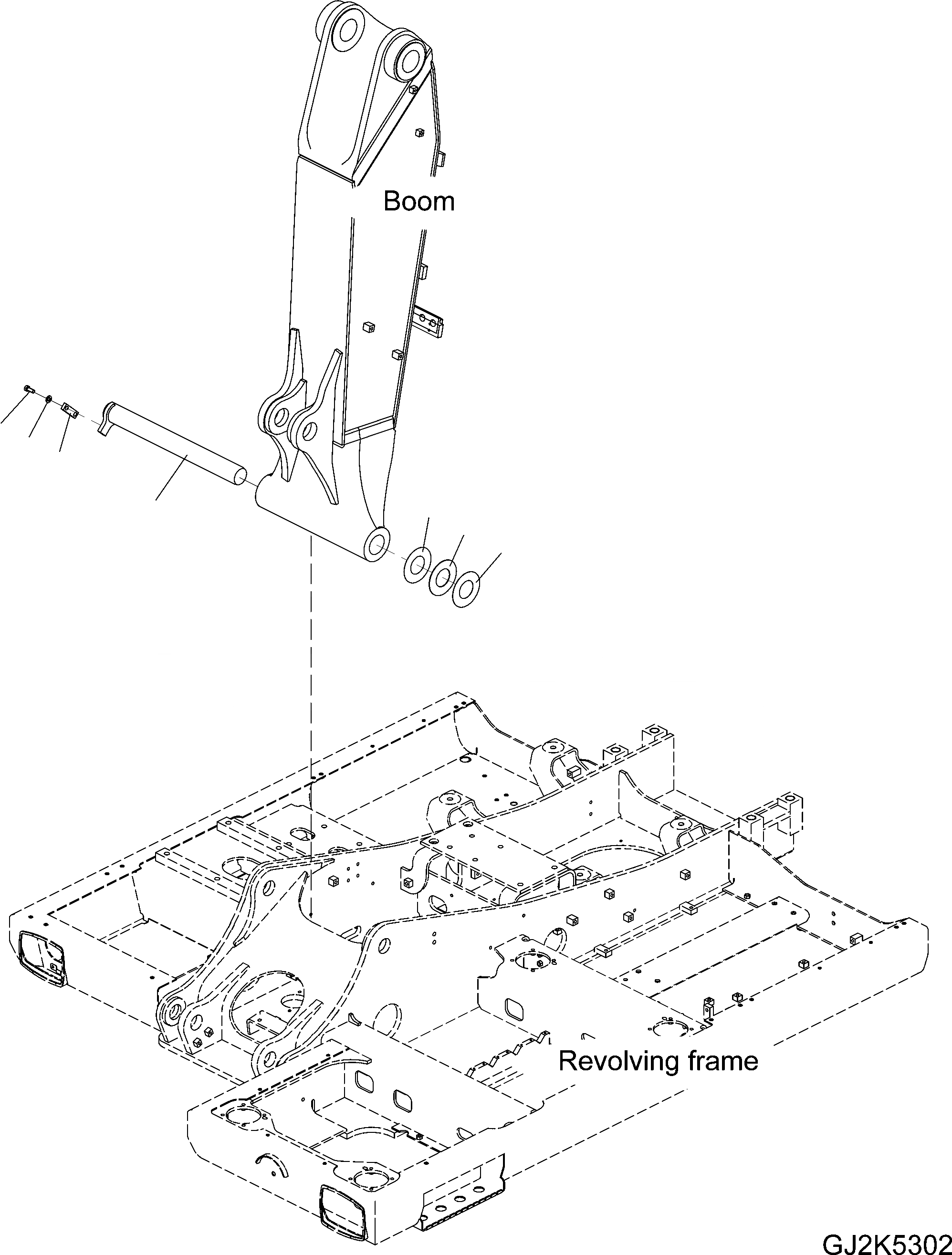 Boom

Revolving frame

GJ2K5302