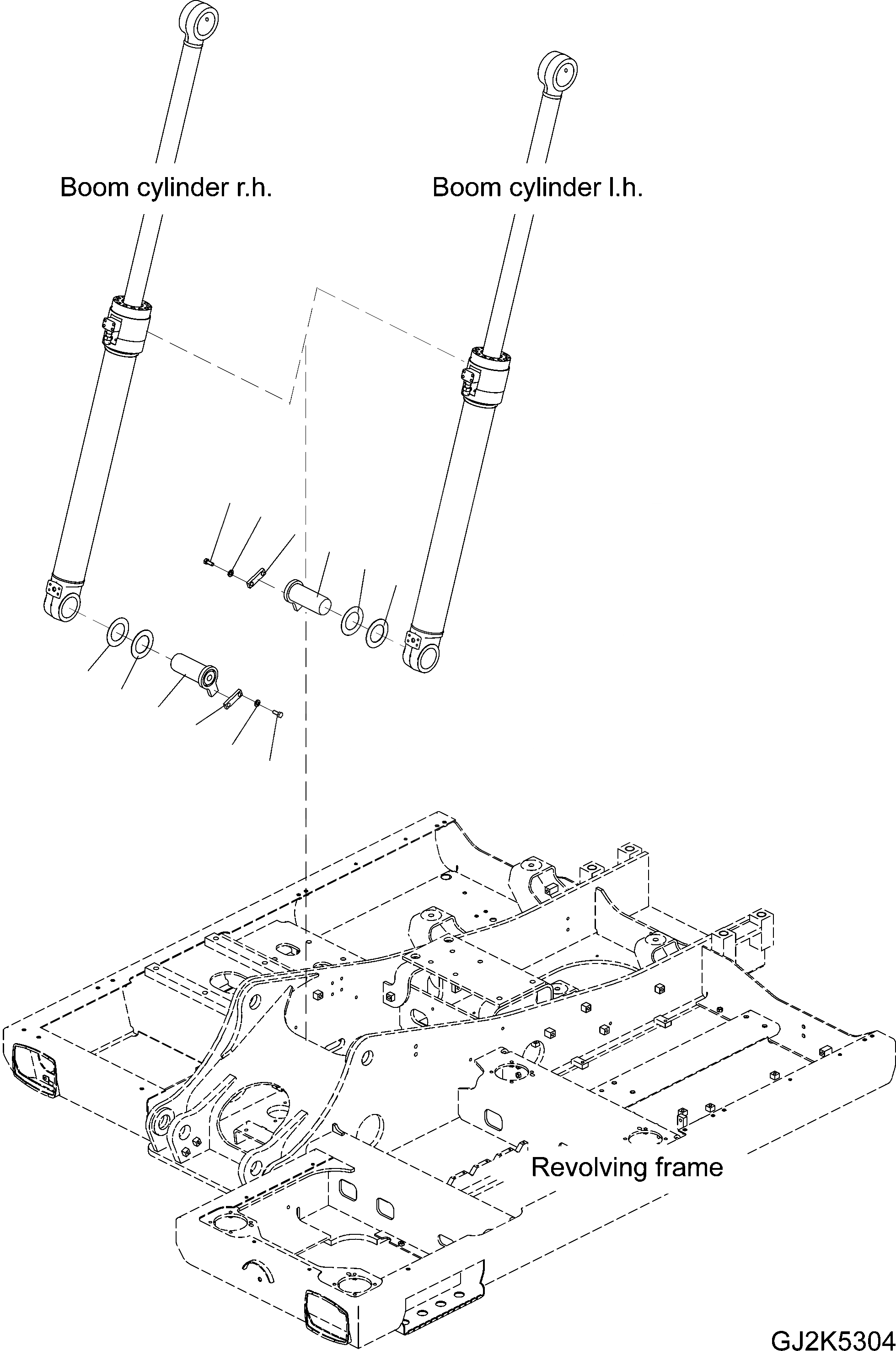 Boom cylinder r.h.

Boom cylinder l.h.

Revolving frame

GJ2K5304