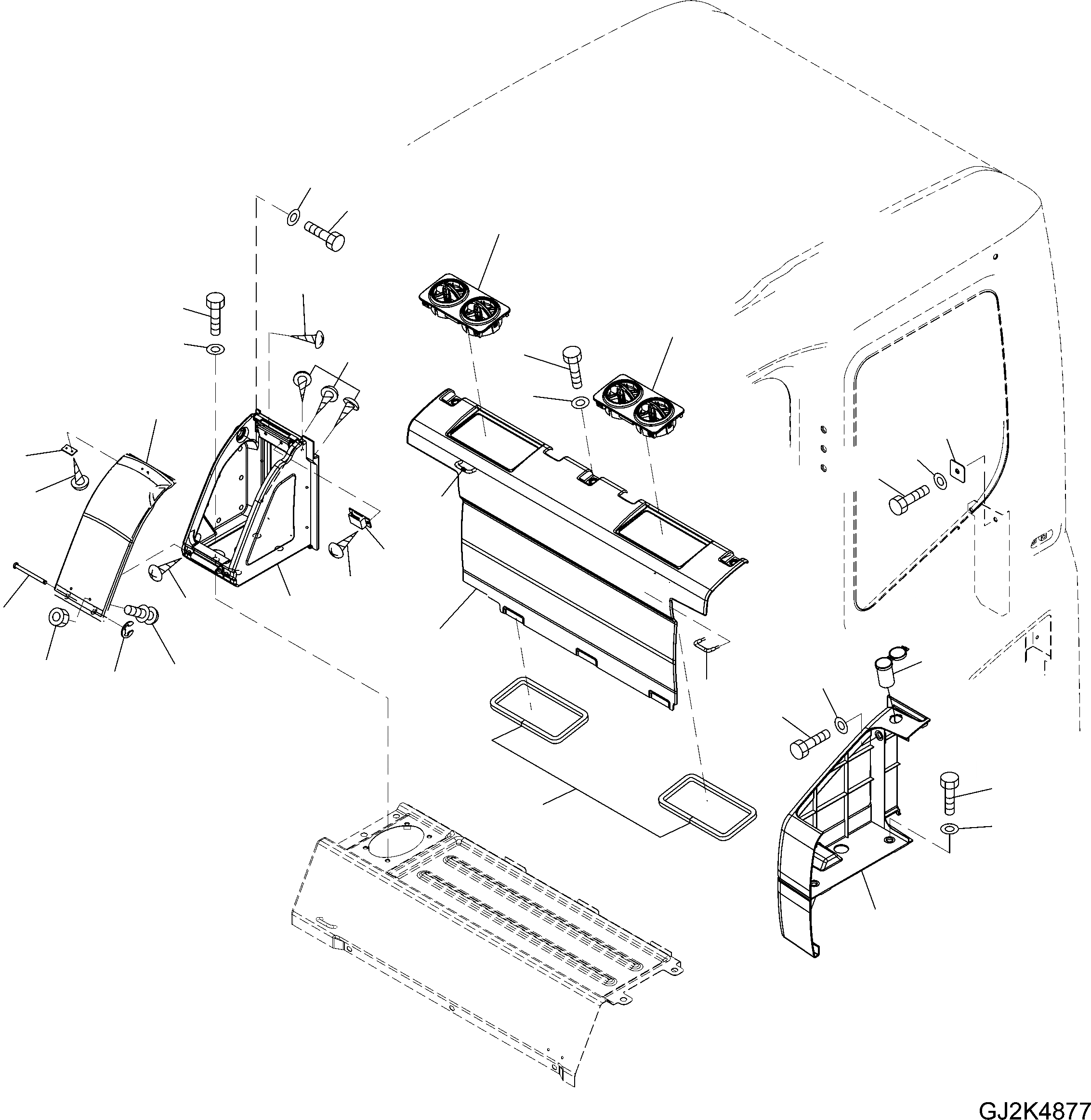 GJ2K4877