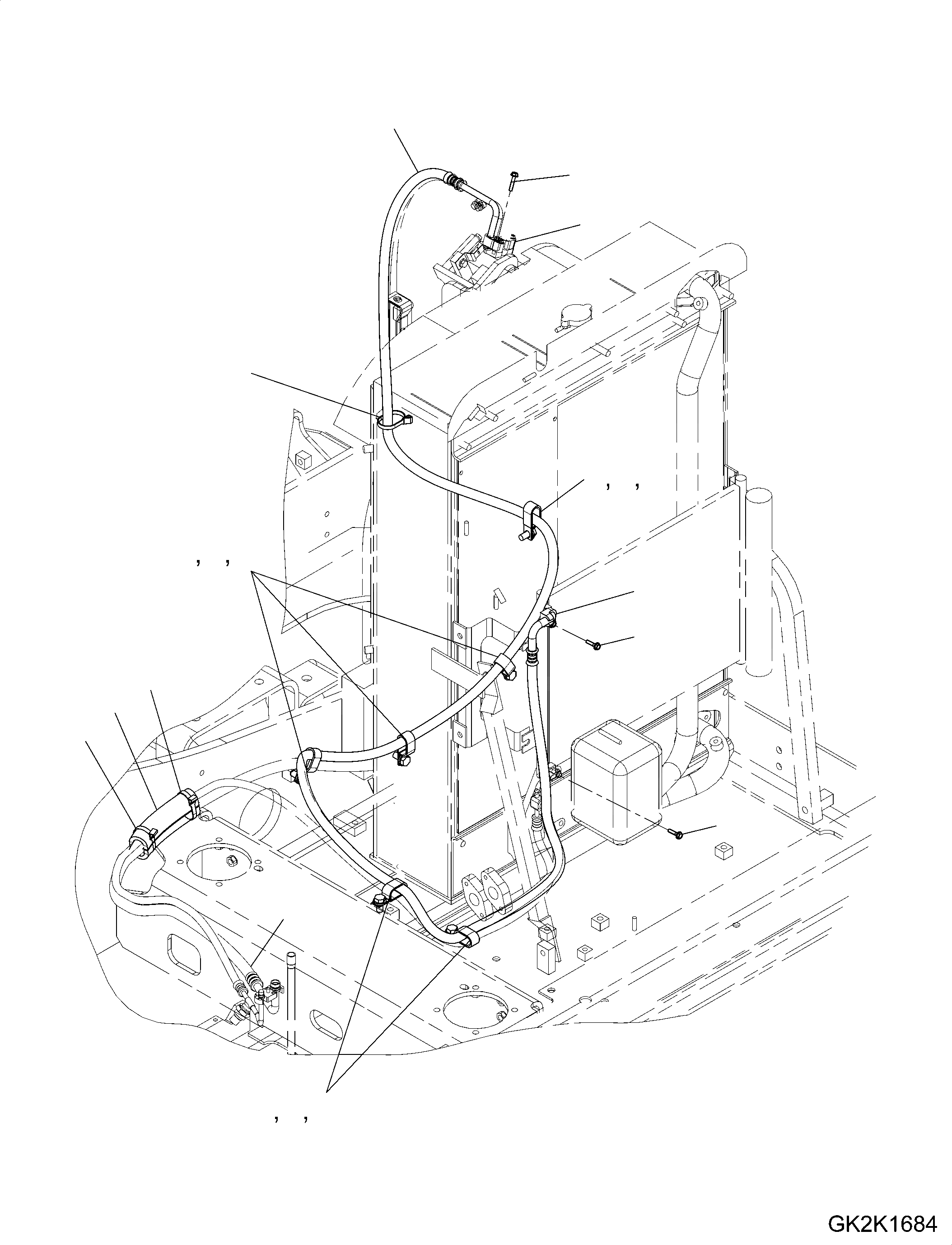 , ,

, ,

, ,

GK2K1684