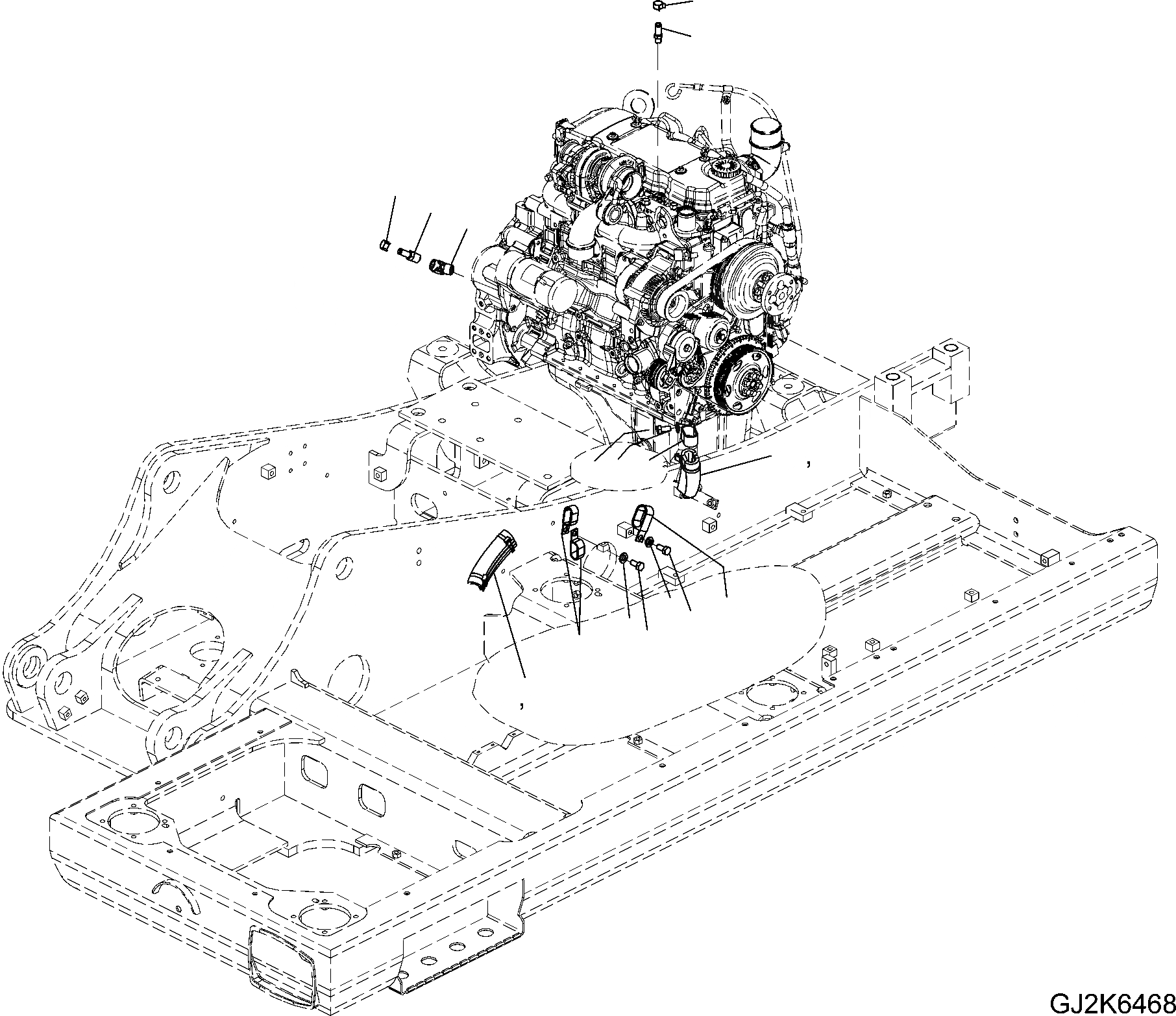 GJ2K6468