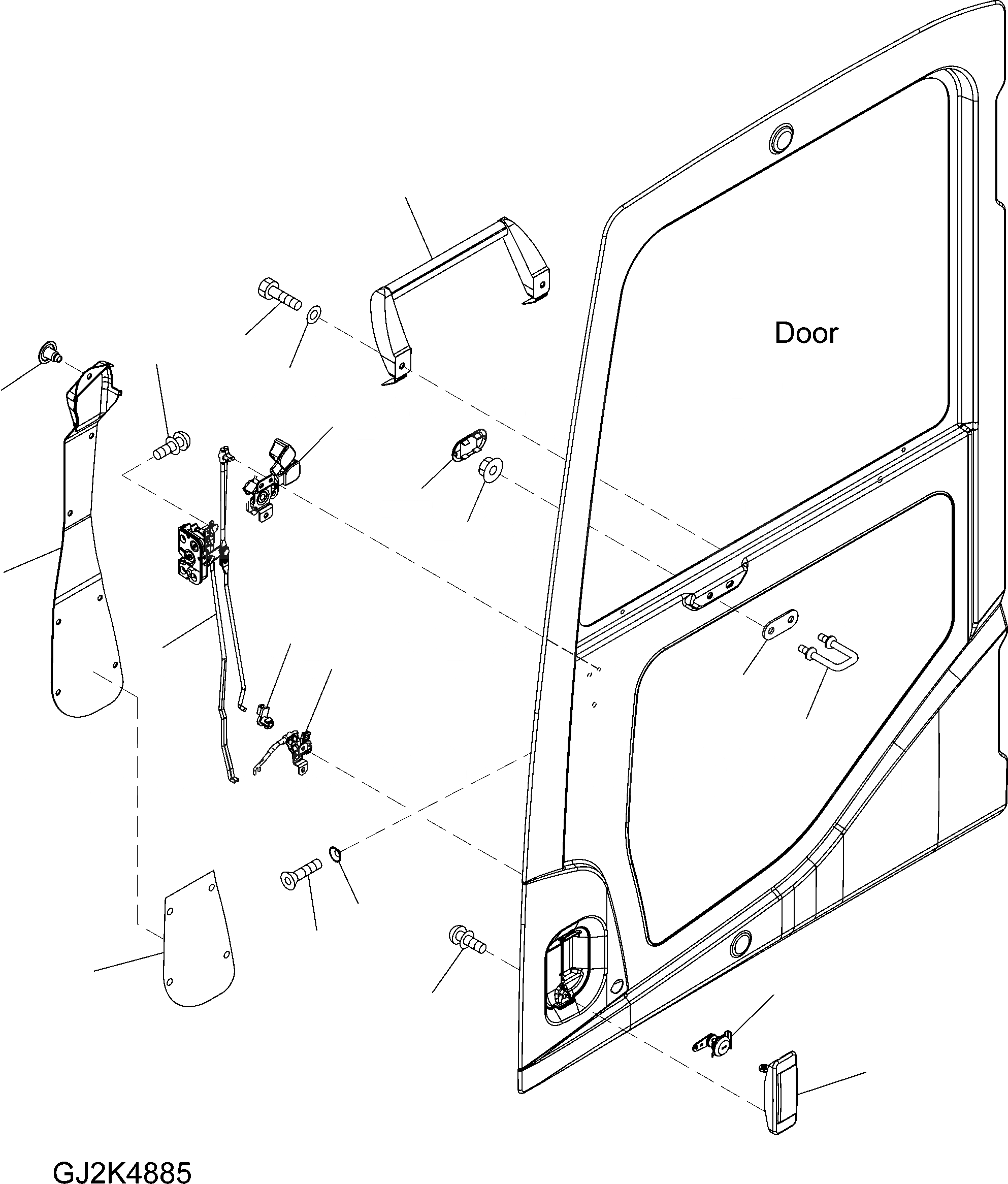 Door

GJ2K4885