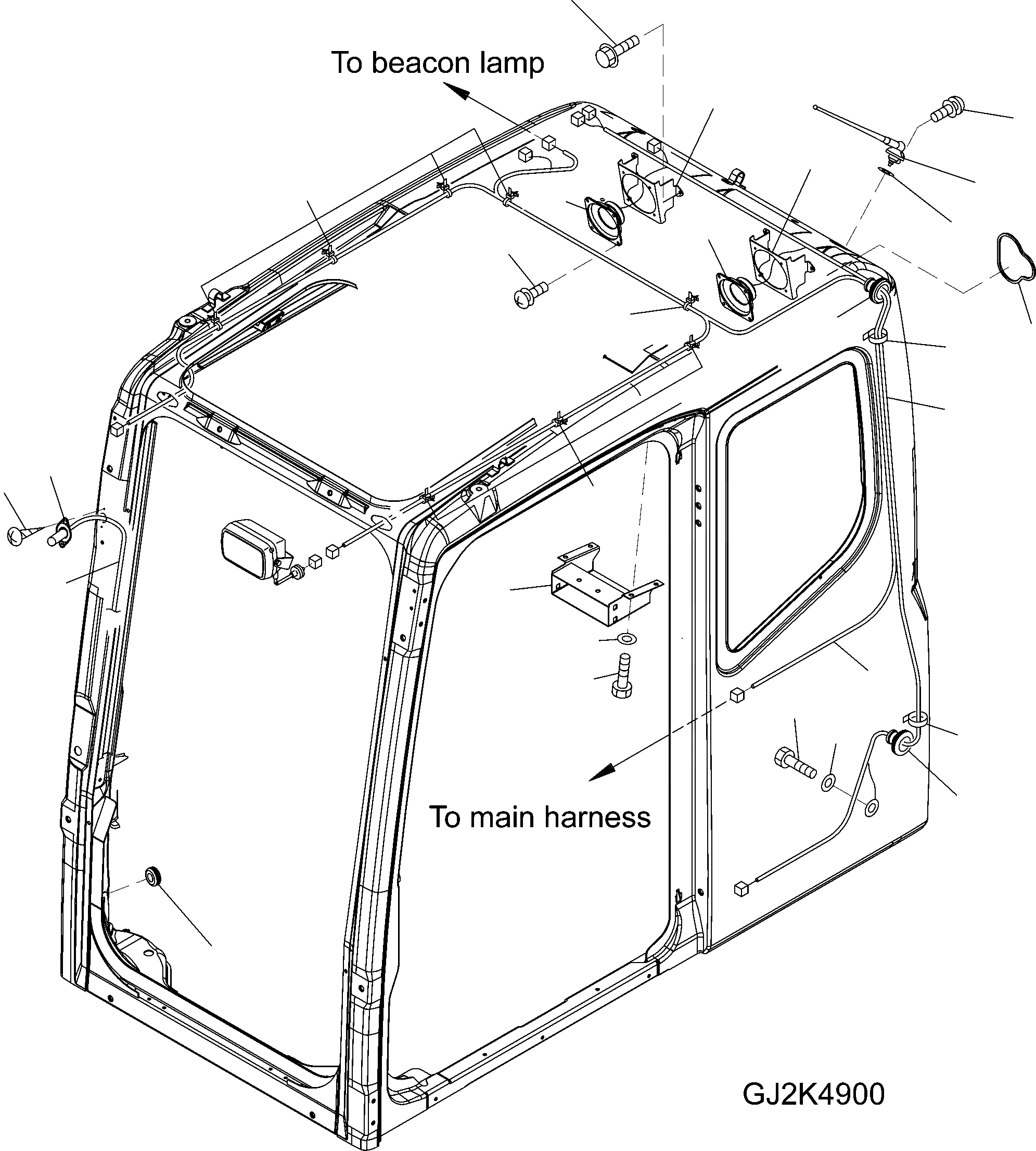 To beacon lamp

To main harness

GJ2K4900