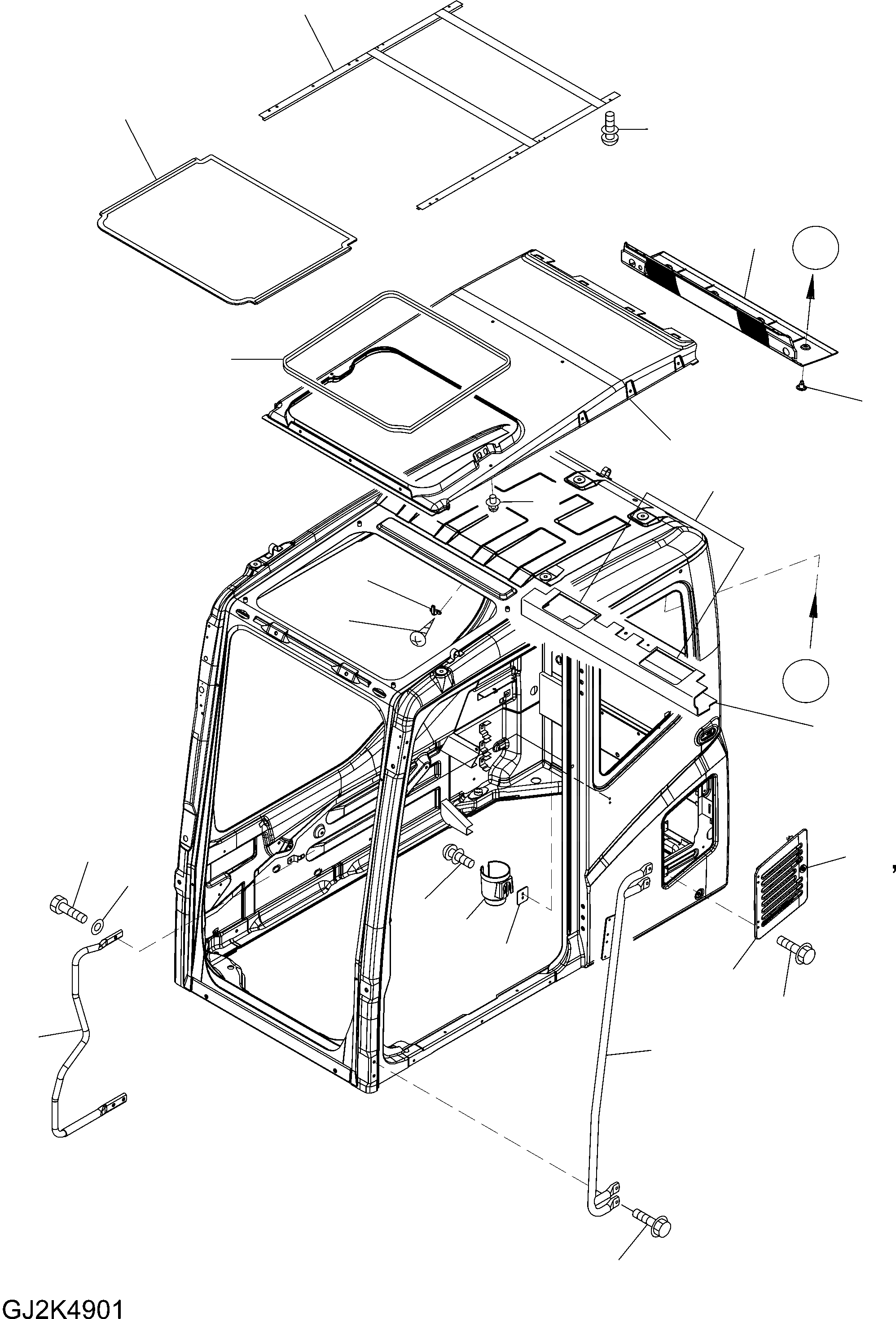 GJ2K4901