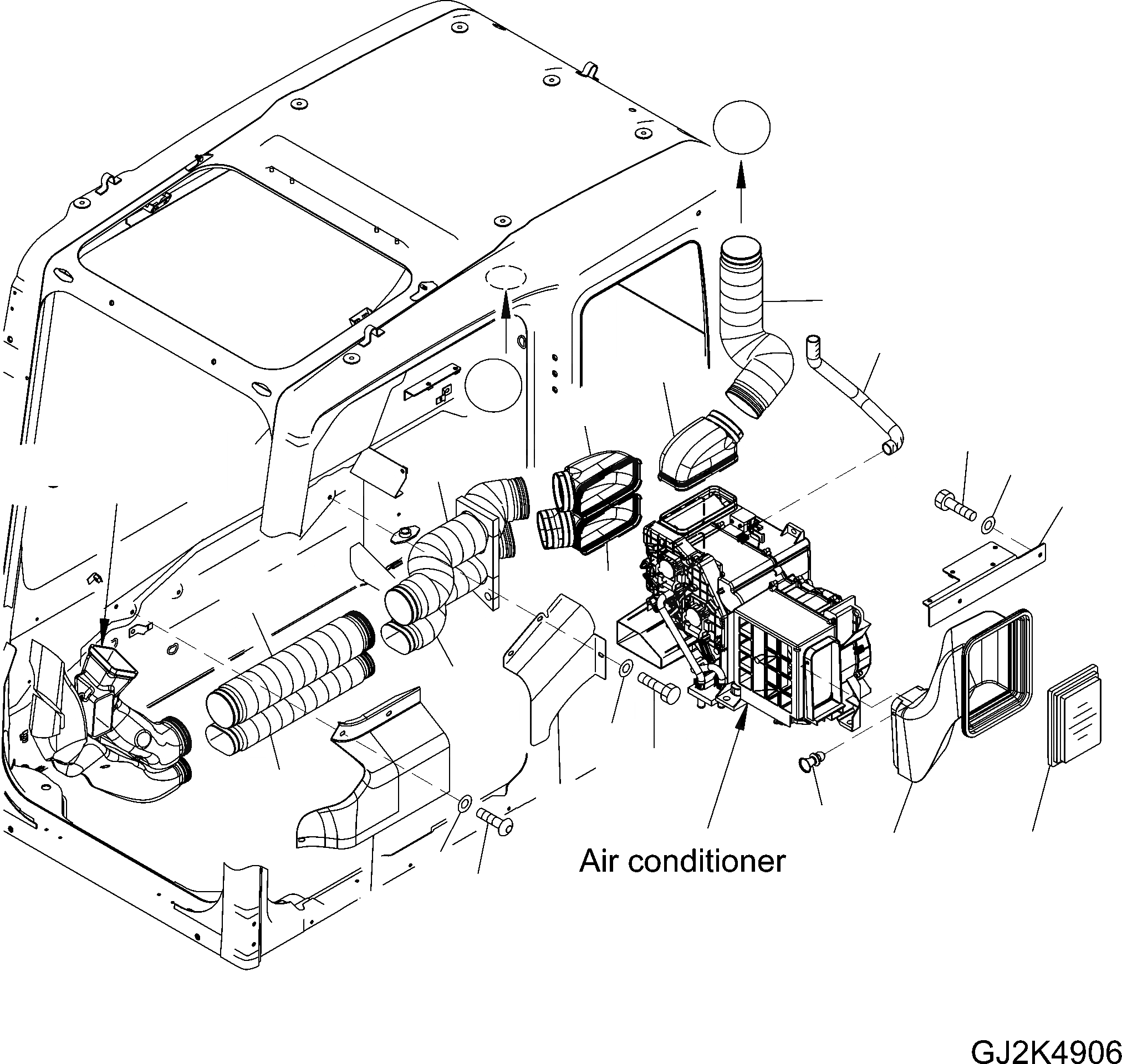 Air conditioner

GJ2K4906