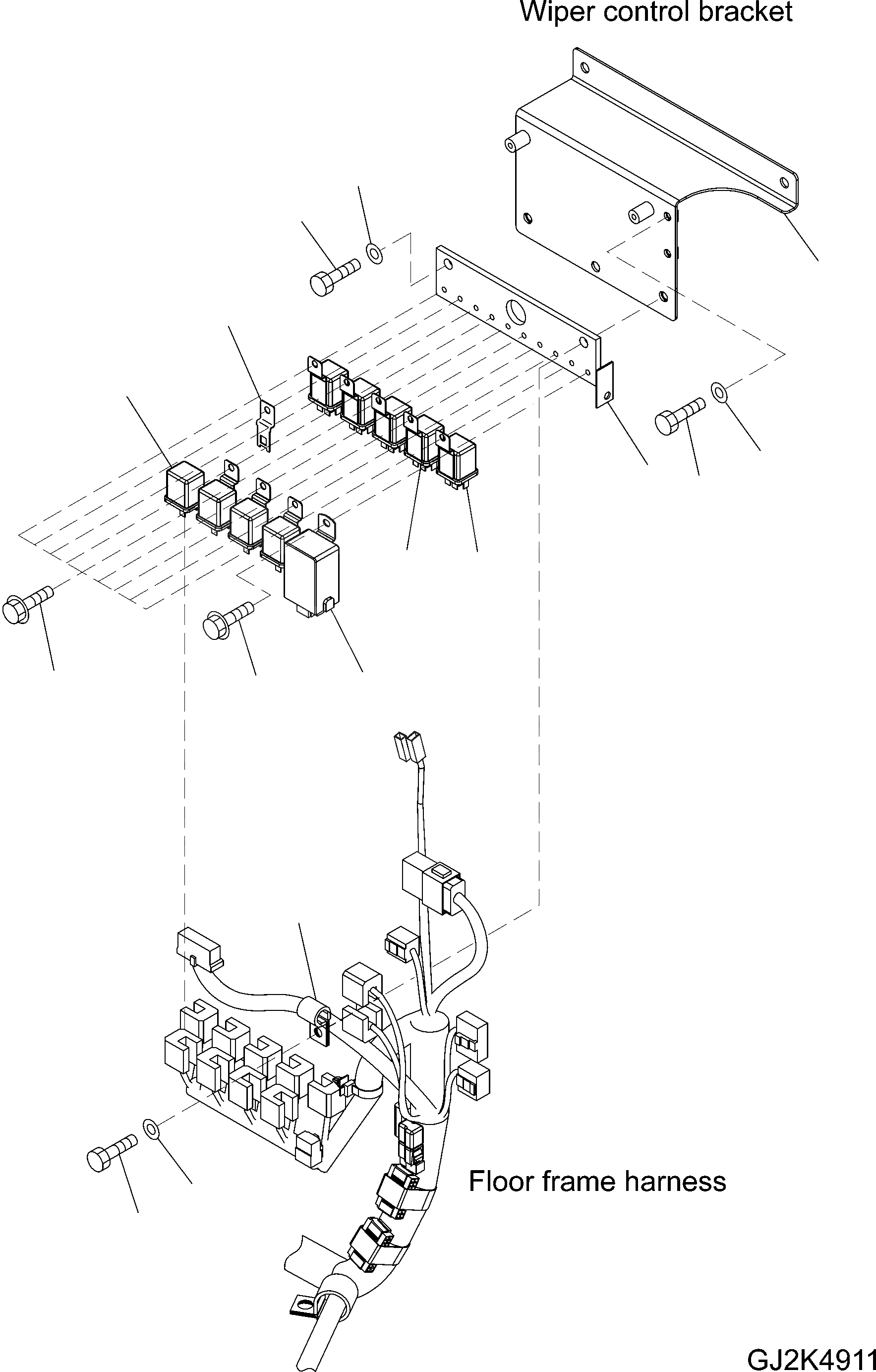 Wiper control bracket

Floor frame harness

GJ2K4911