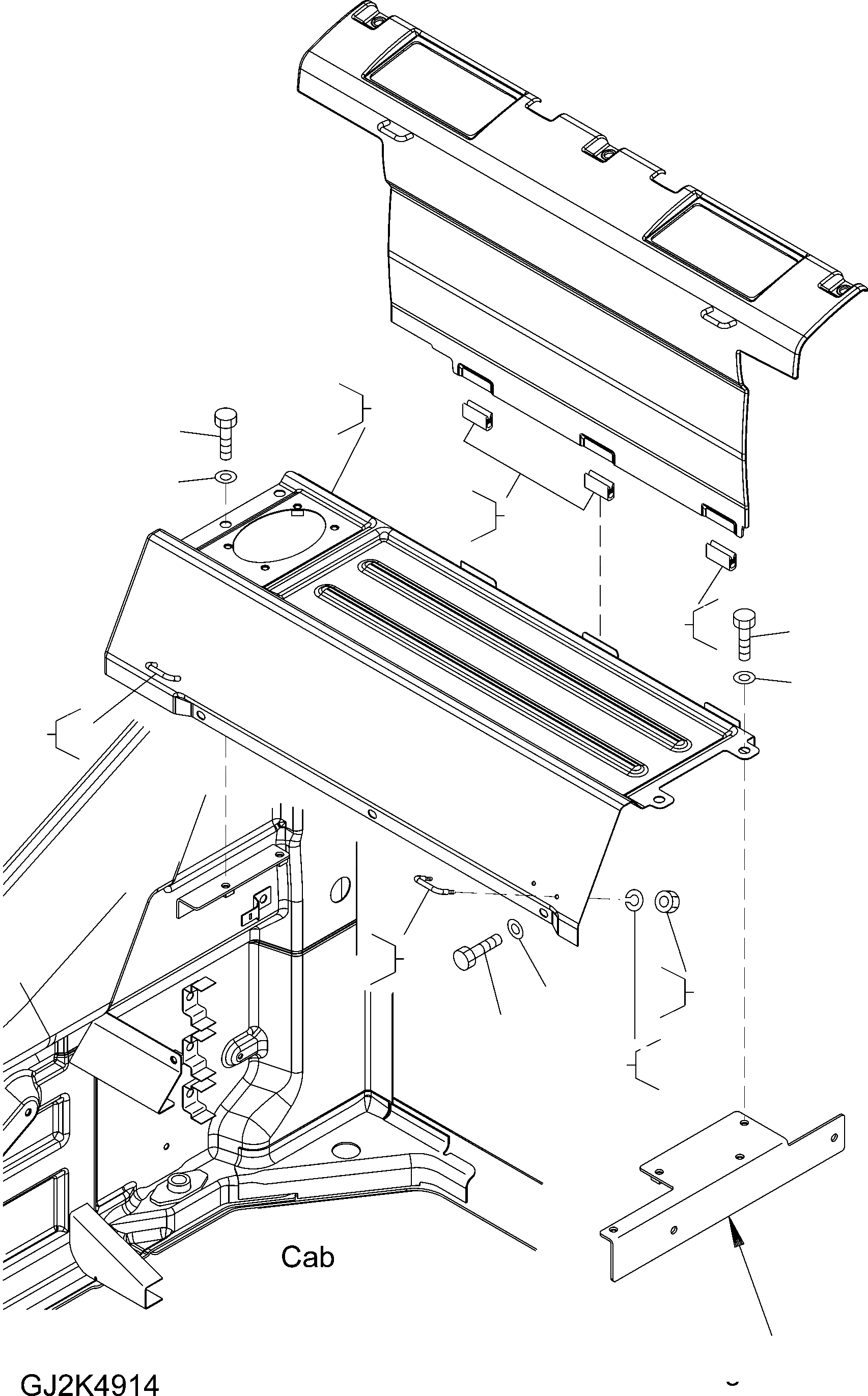 Cab

GJ2K4914