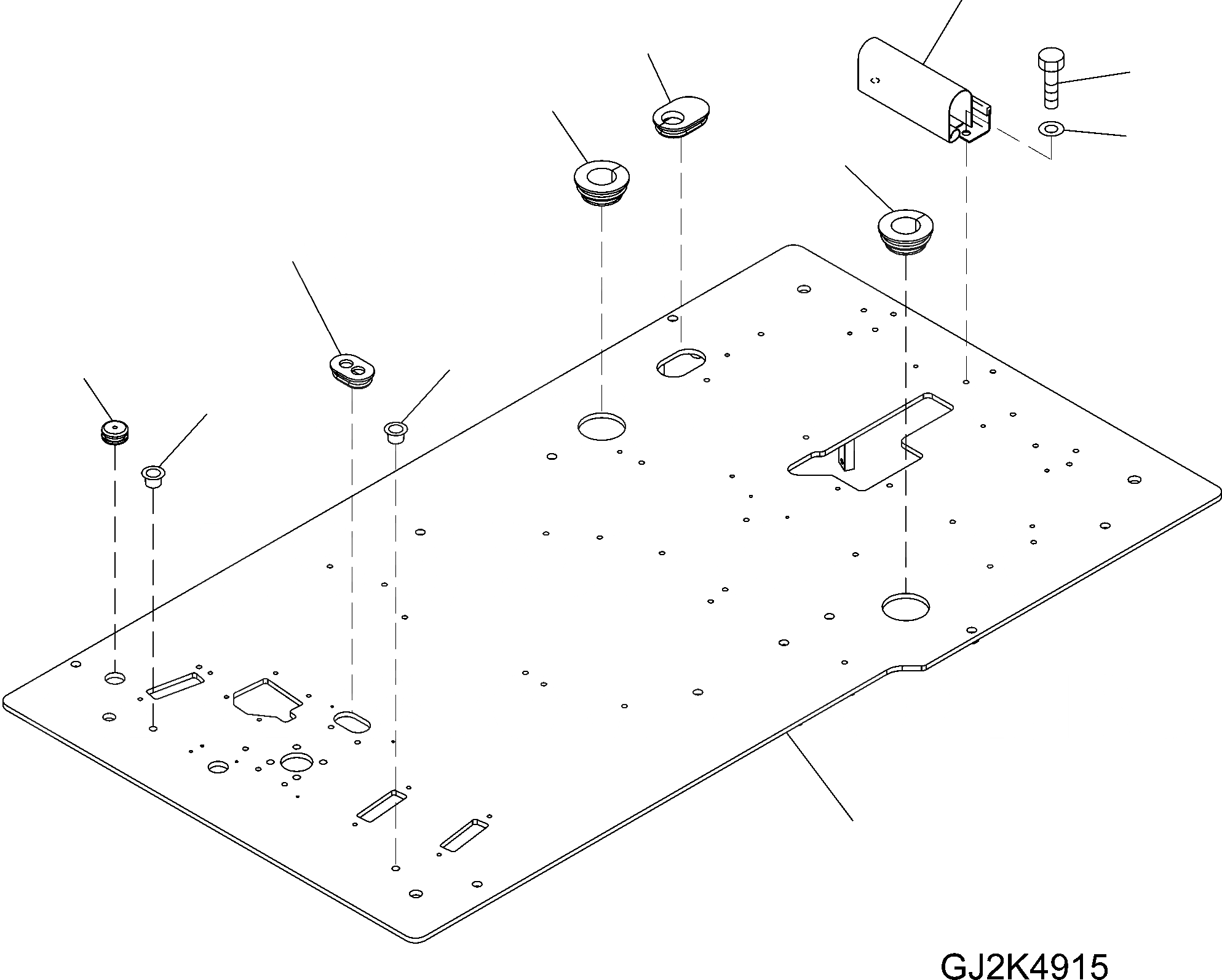 GJ2K4915