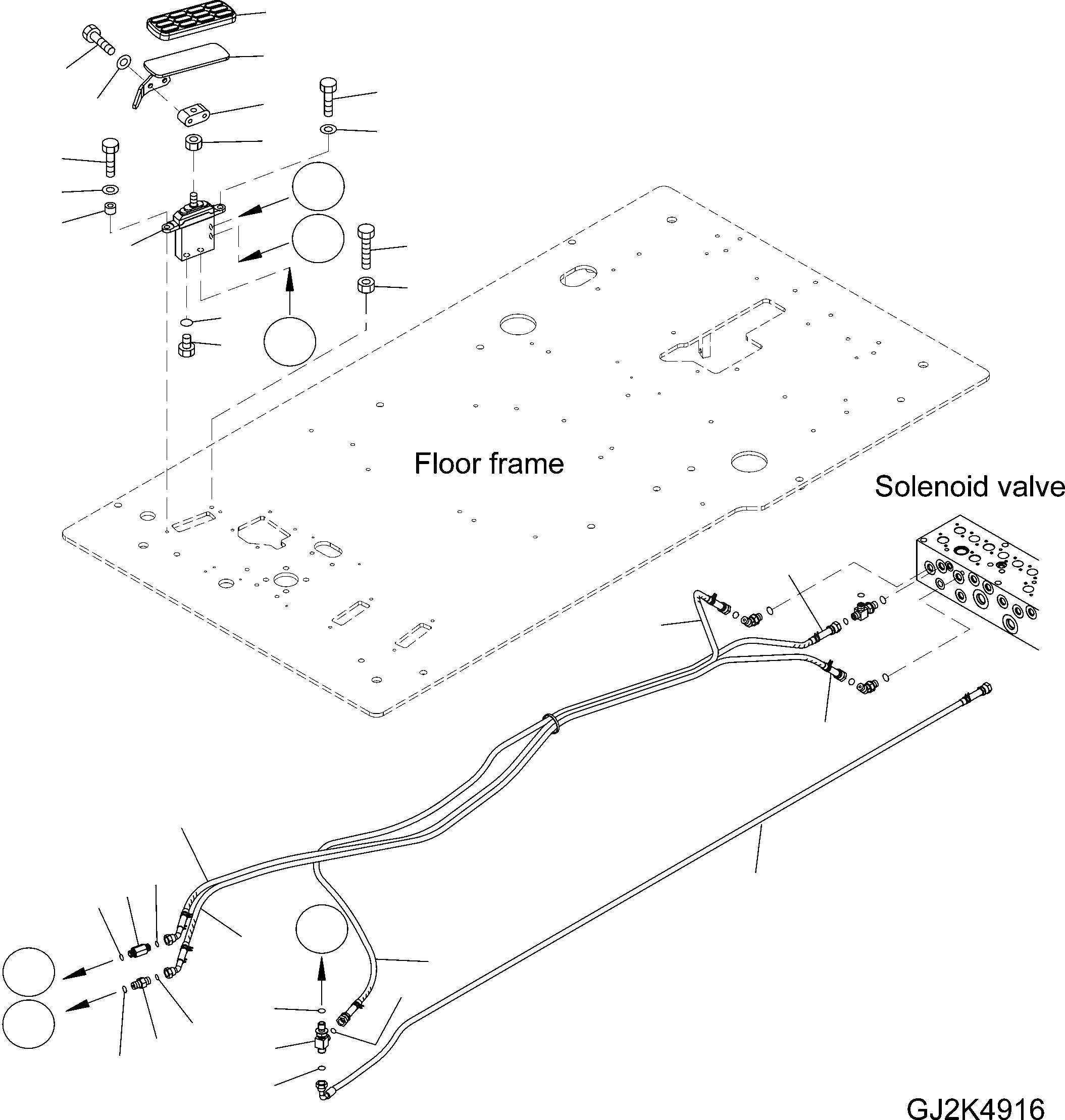 Floor frame

Solenoid valve

GJ2K4916