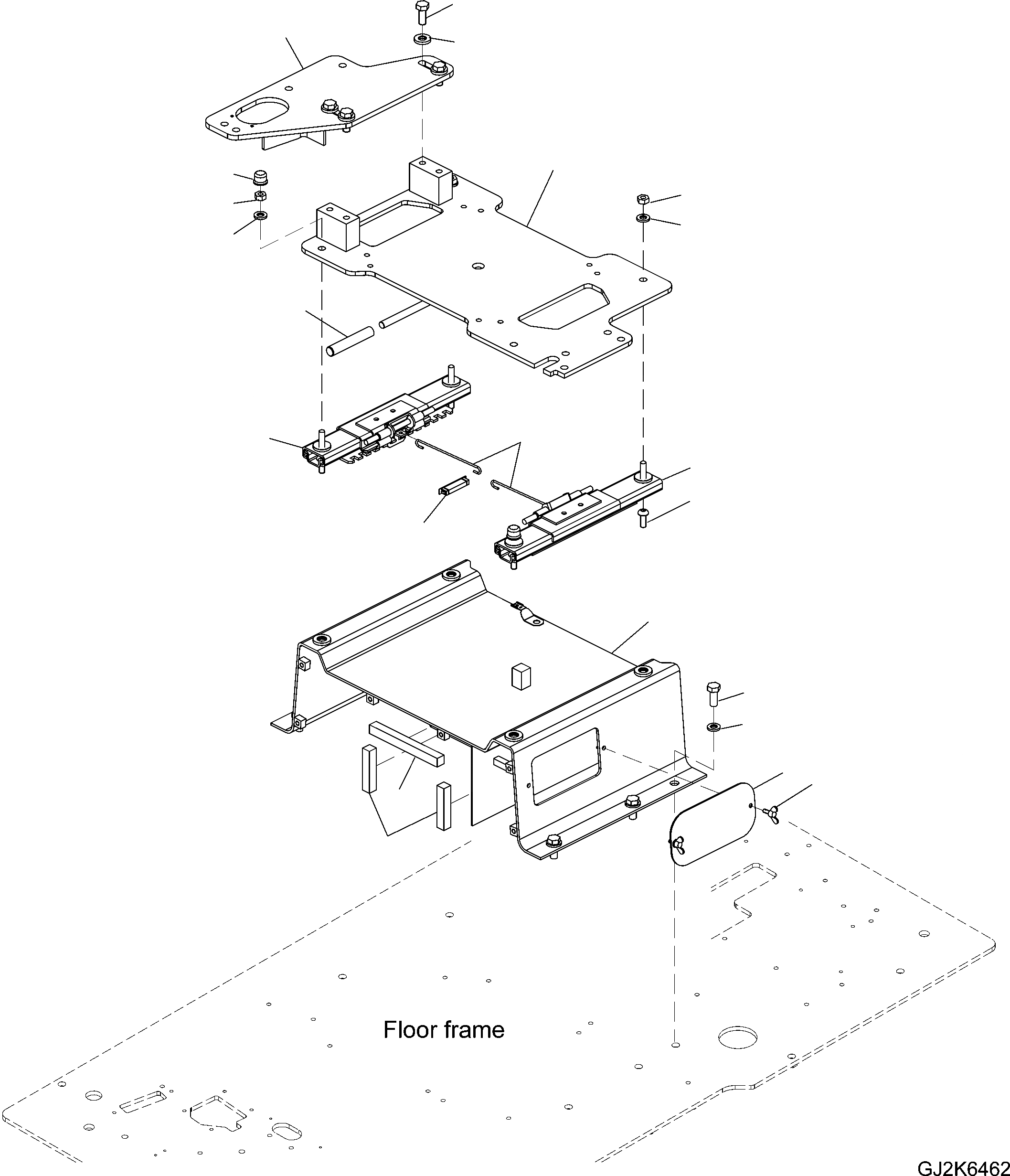 Floor frame

GJ2K6462