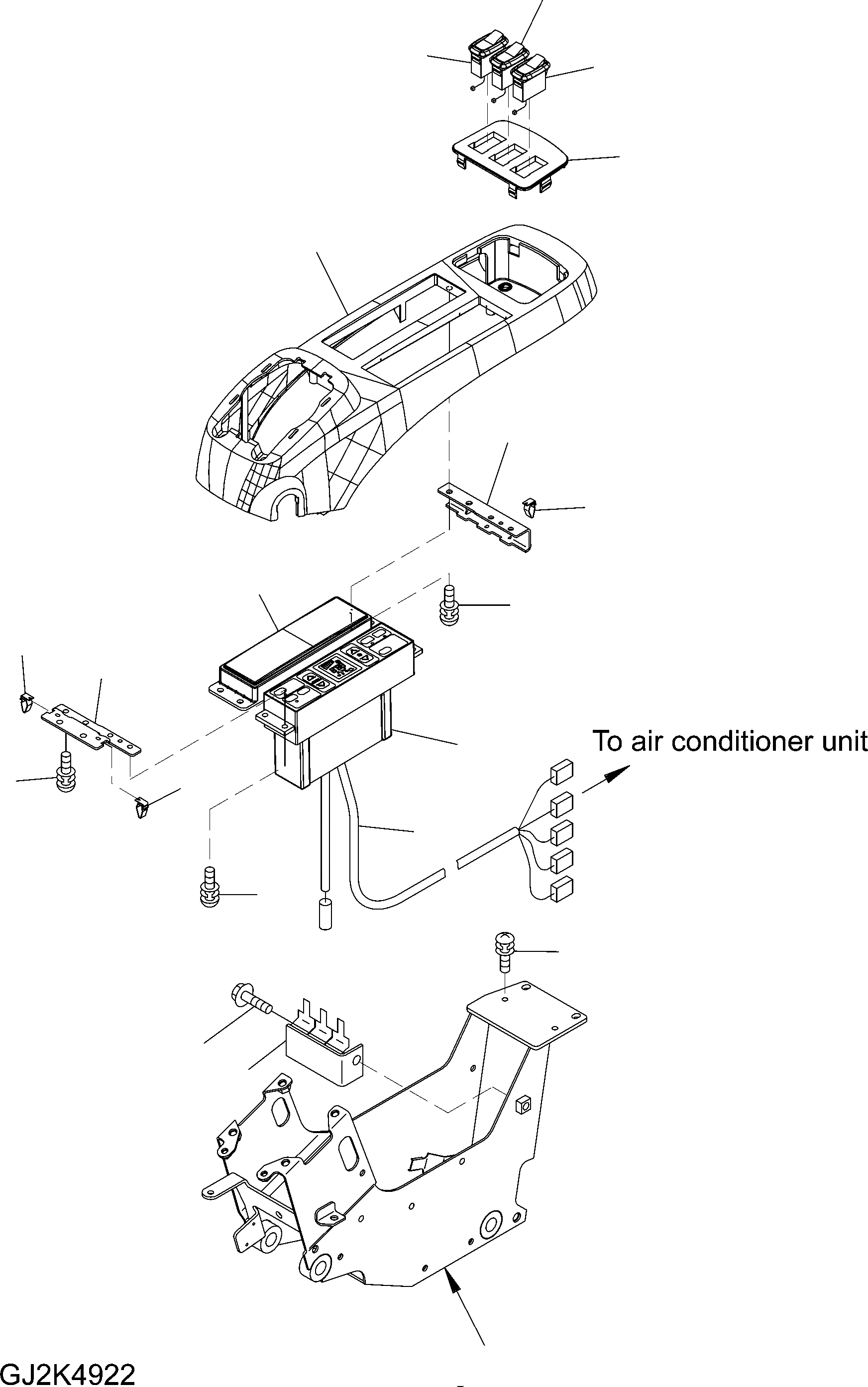 To air conditioner unit

GJ2K4922