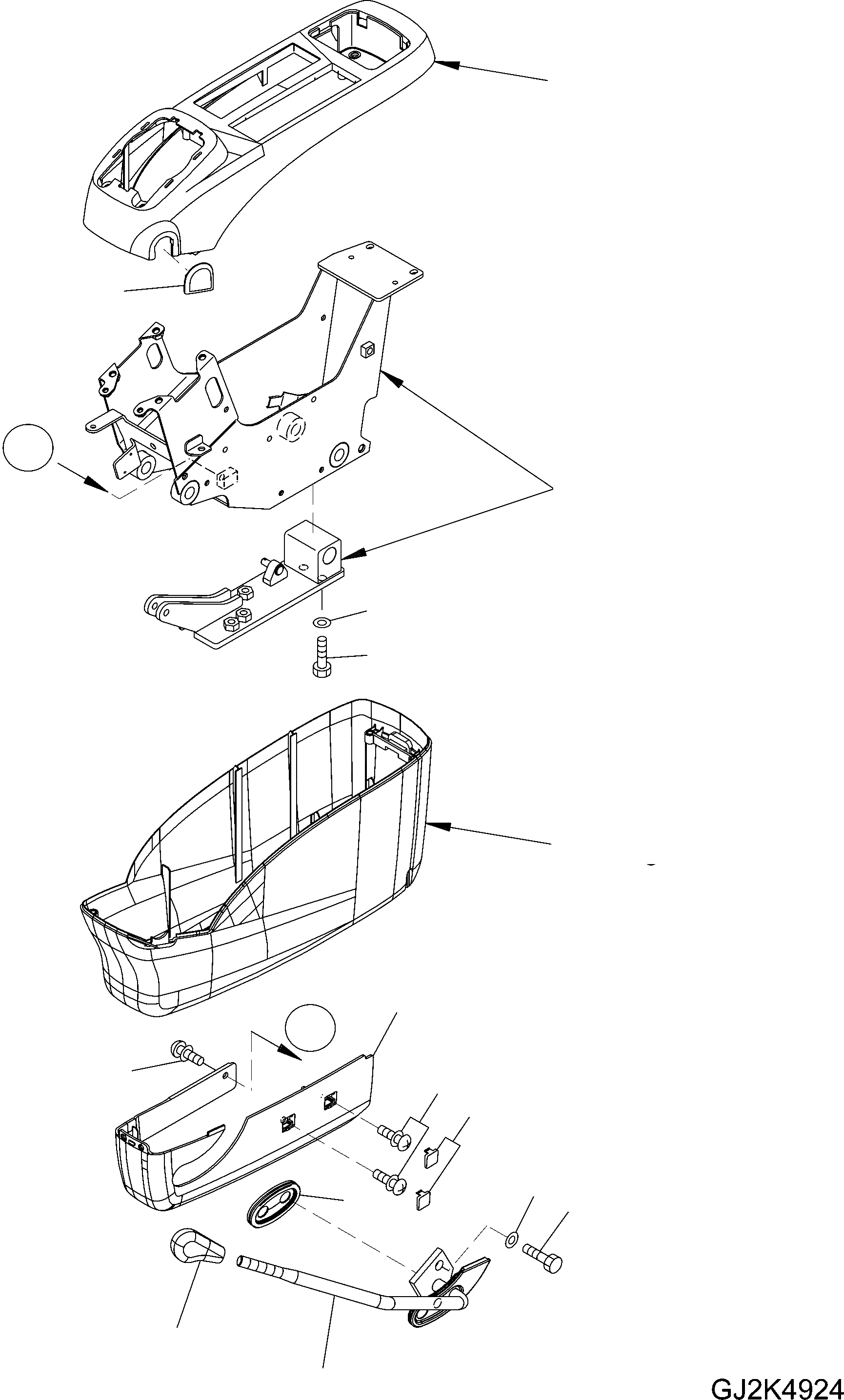 GJ2K4924