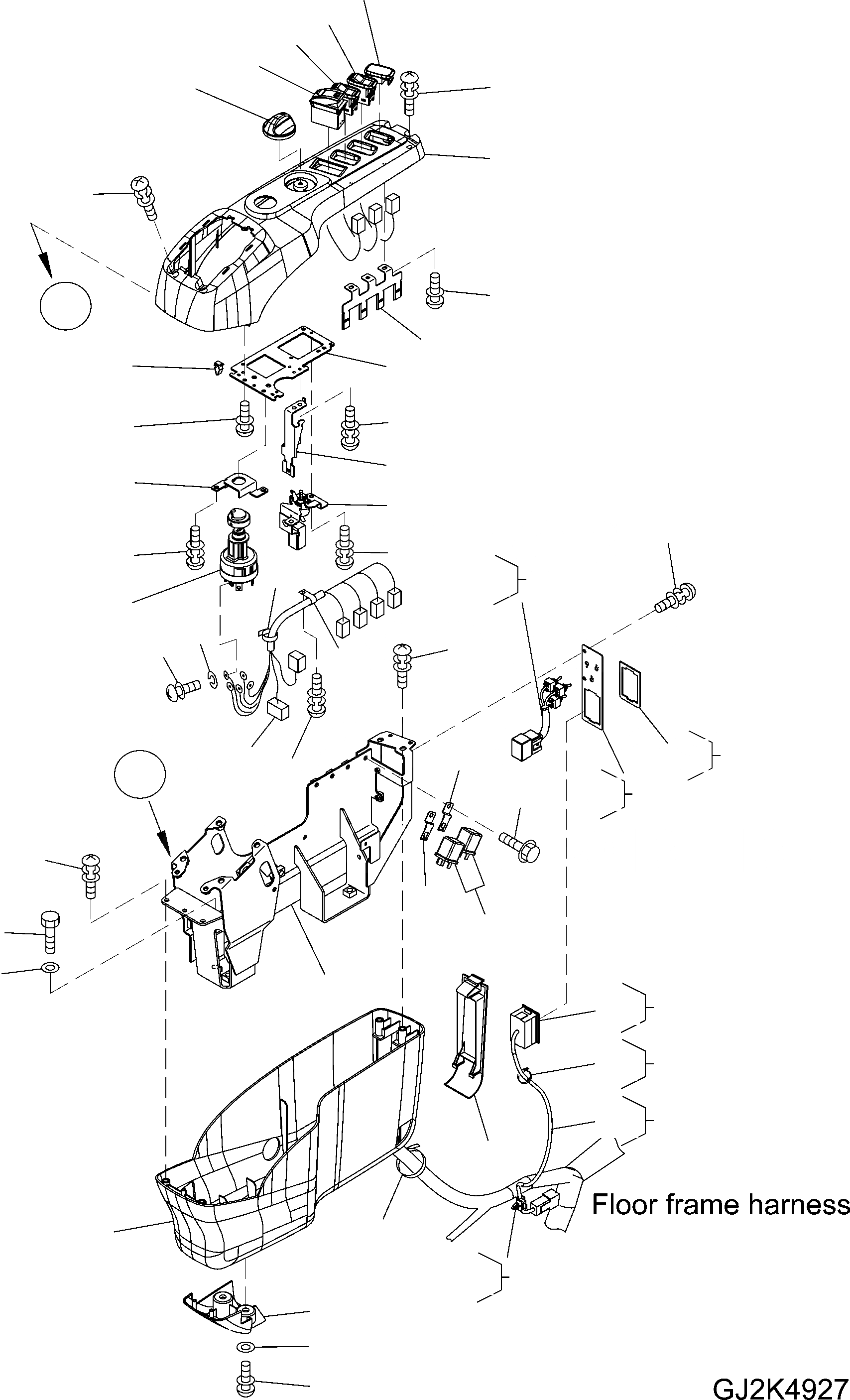 Floor frame harness

GJ2K4927