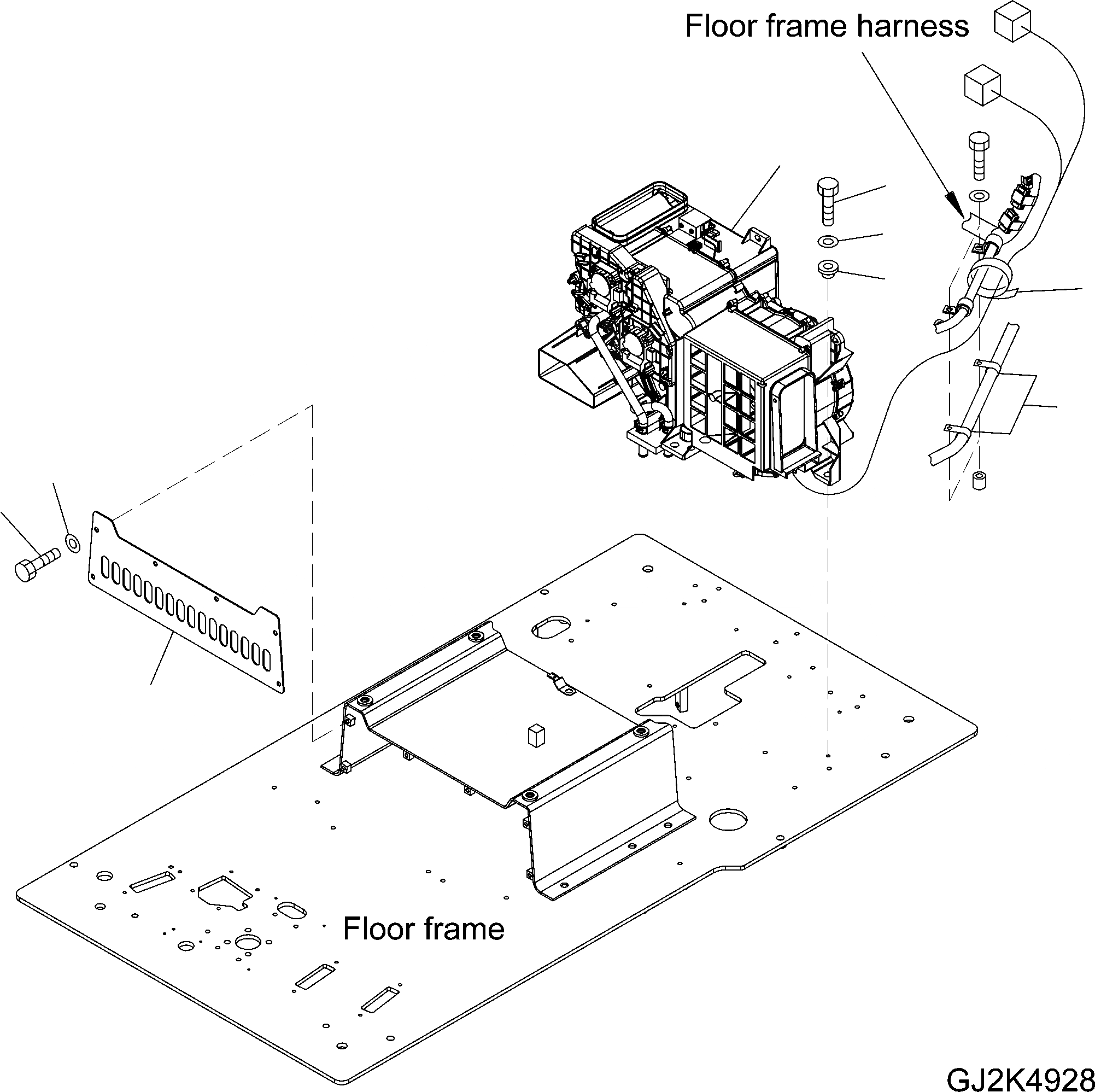 Floor frame harness

Floor frame

GJ2K4928