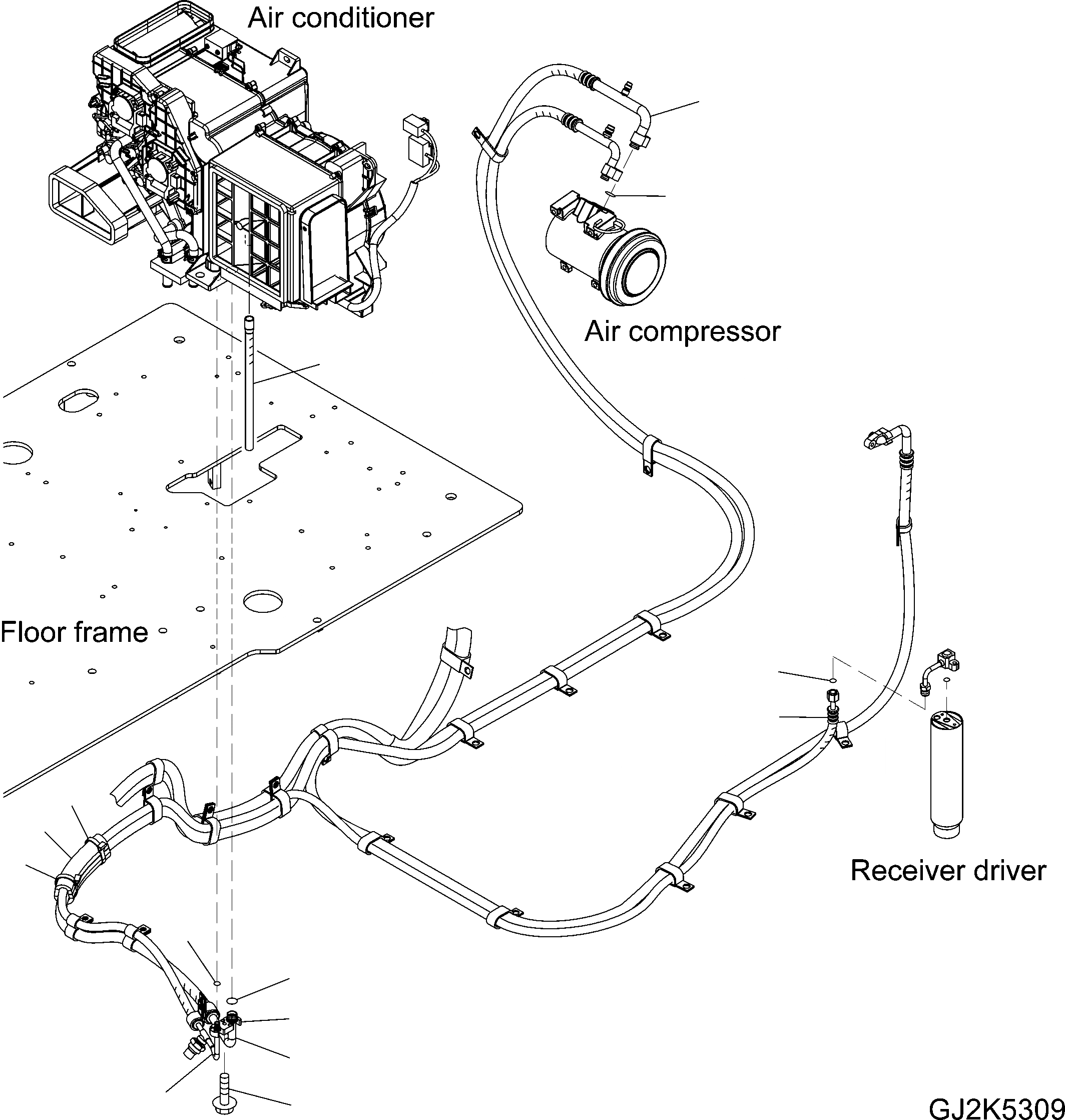 Air conditioner

Air compressor

Floor frame

Receiver driver

GJ2K5309