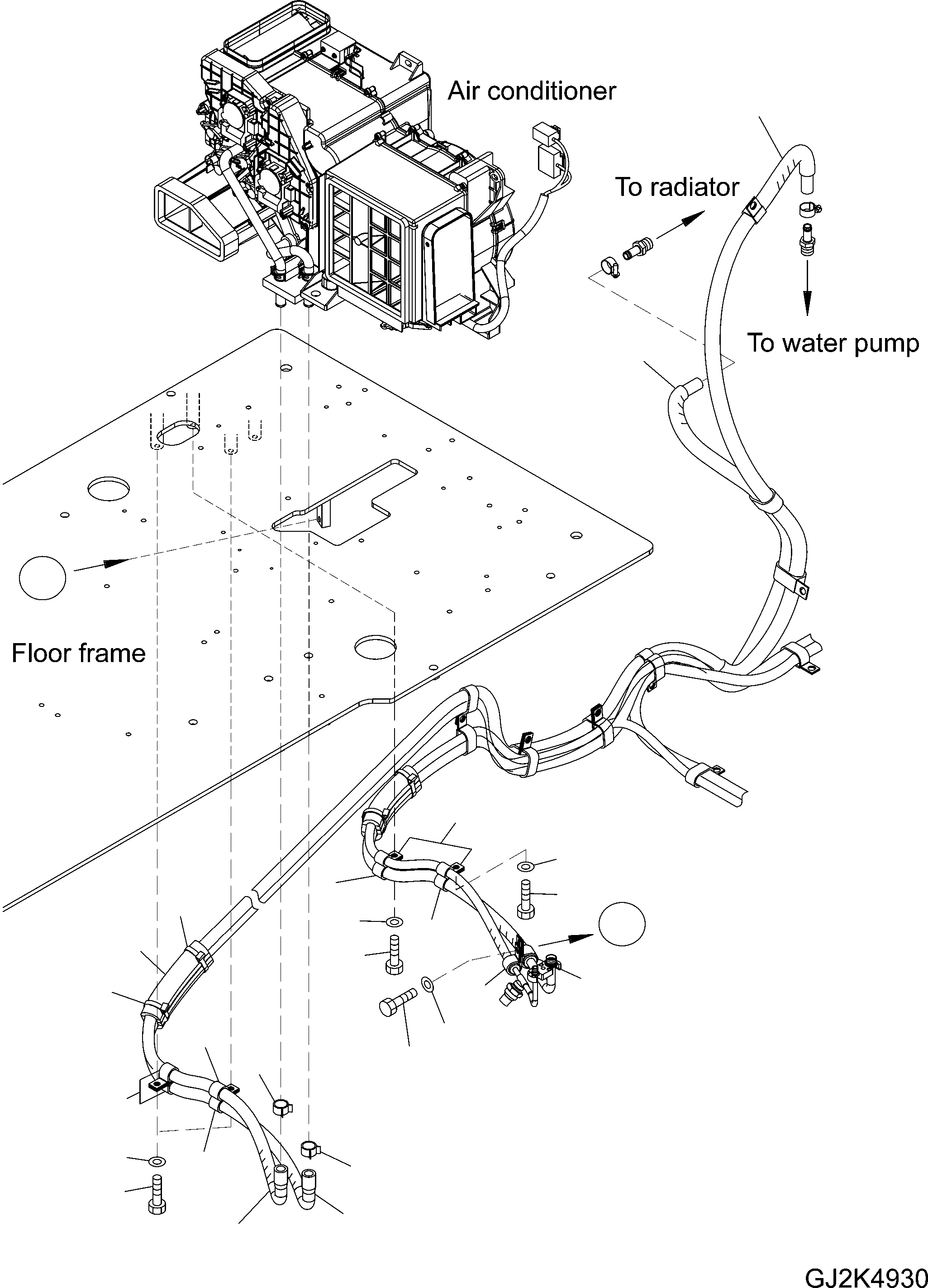 Air conditioner

To radiator

To water pump

Floor frame

GJ2K4930