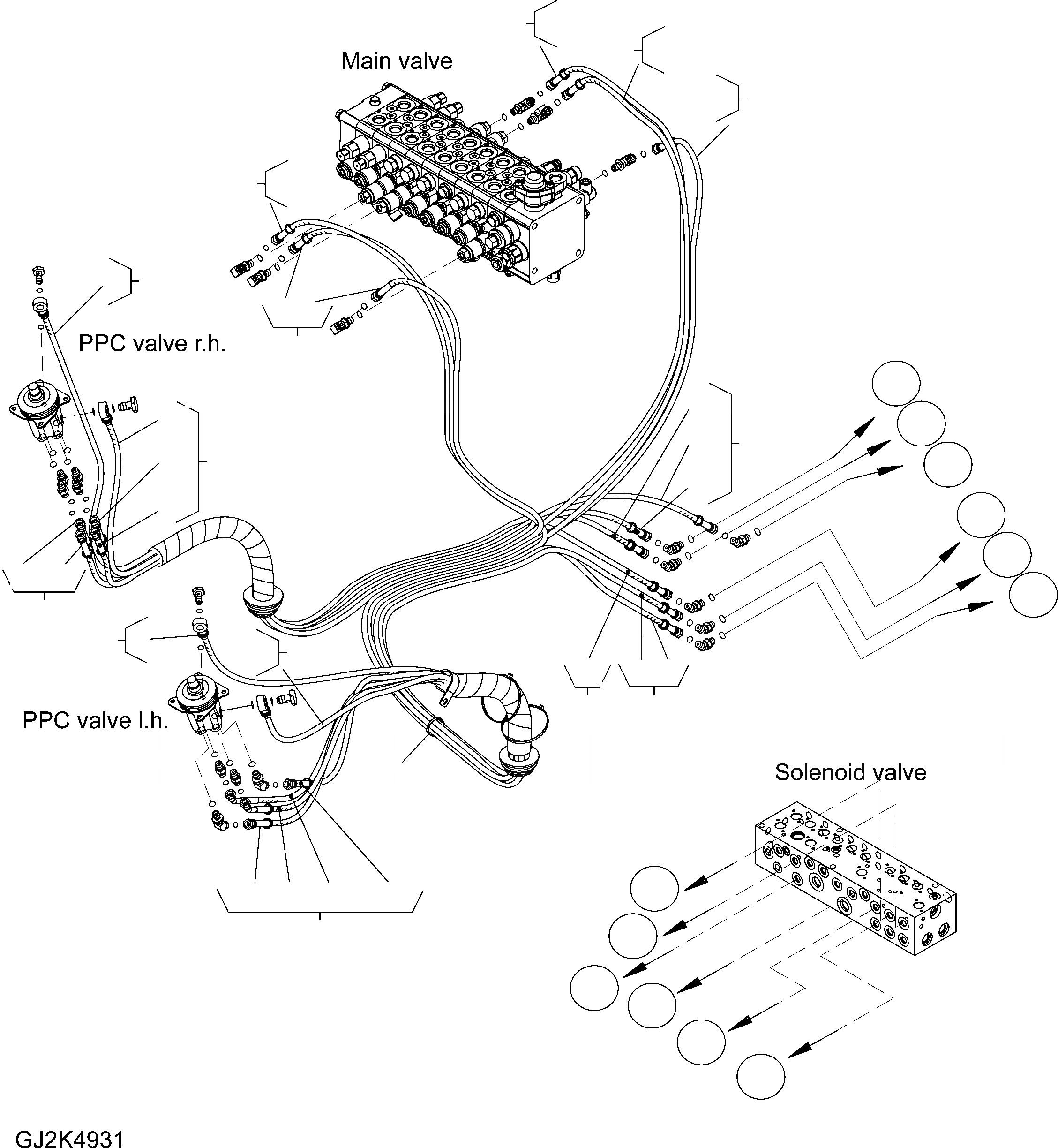 Main valve

PPC valve r.h.

PPC valve l.h.

Solenoid valve

GJ2K4931