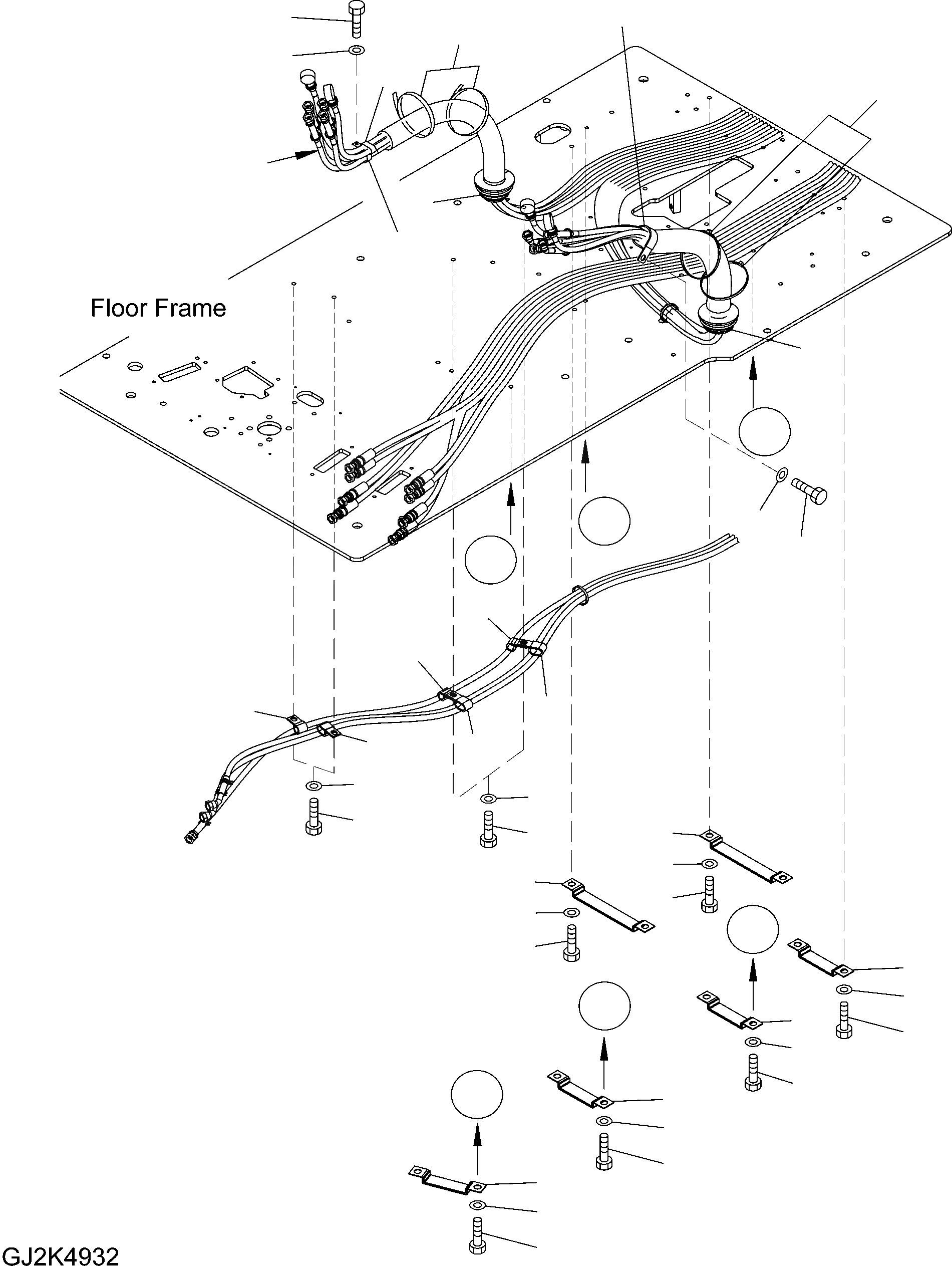 Floor Frame

GJ2K4932