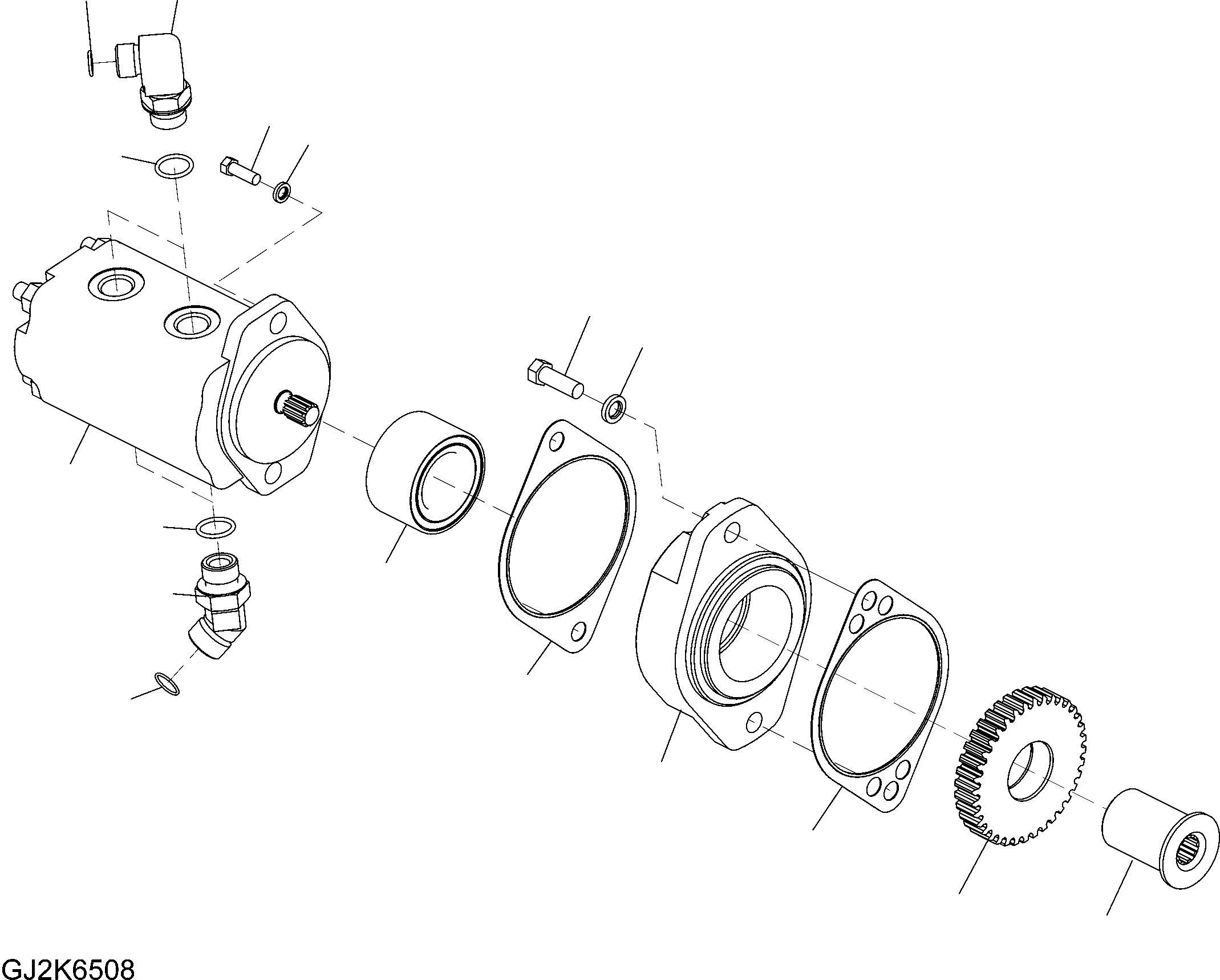 GJ2K6508