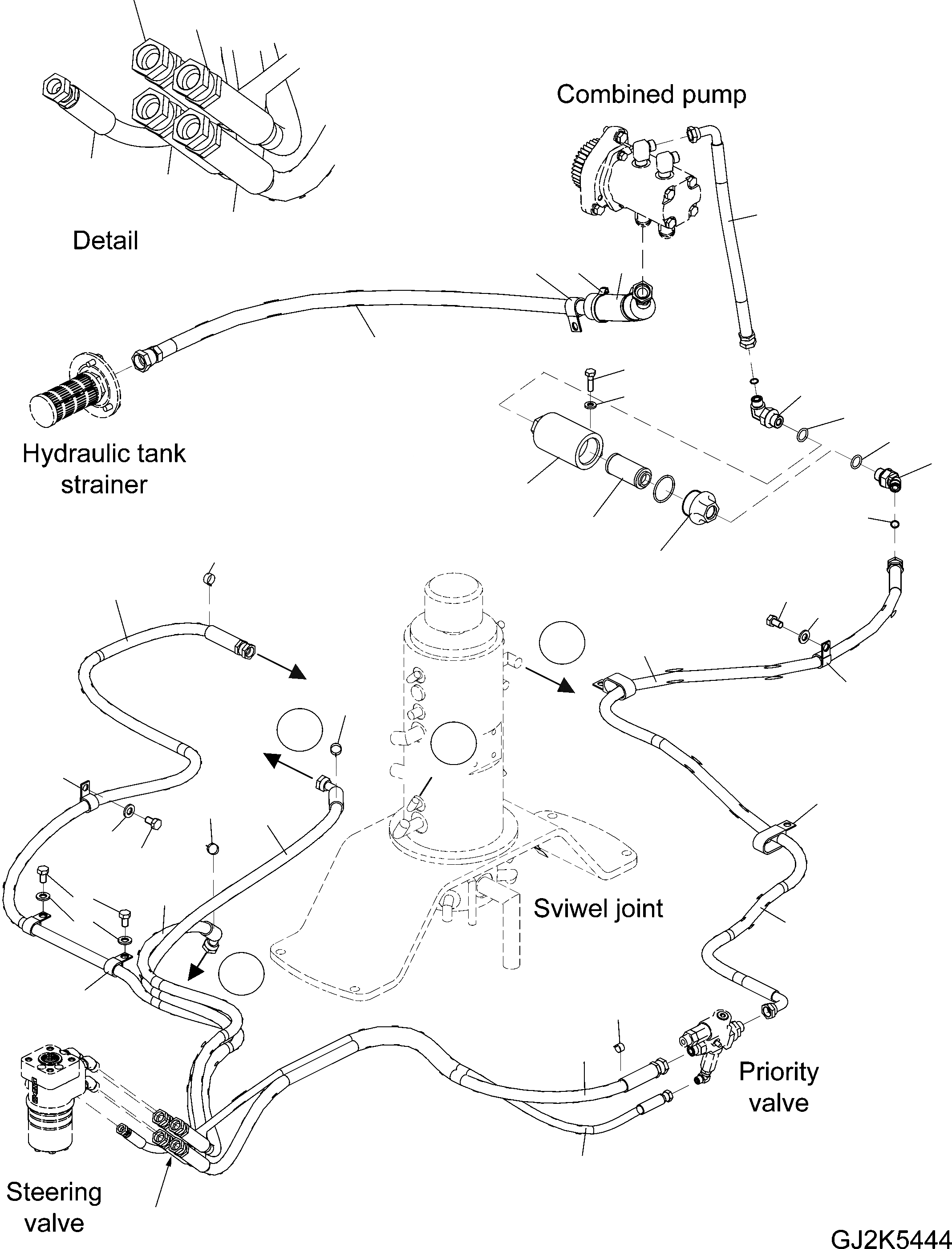 Combined pump

Detail

Hydraulic tank strainer

Sviwel joint

Priority valve

Steering valve

GJ2K5444