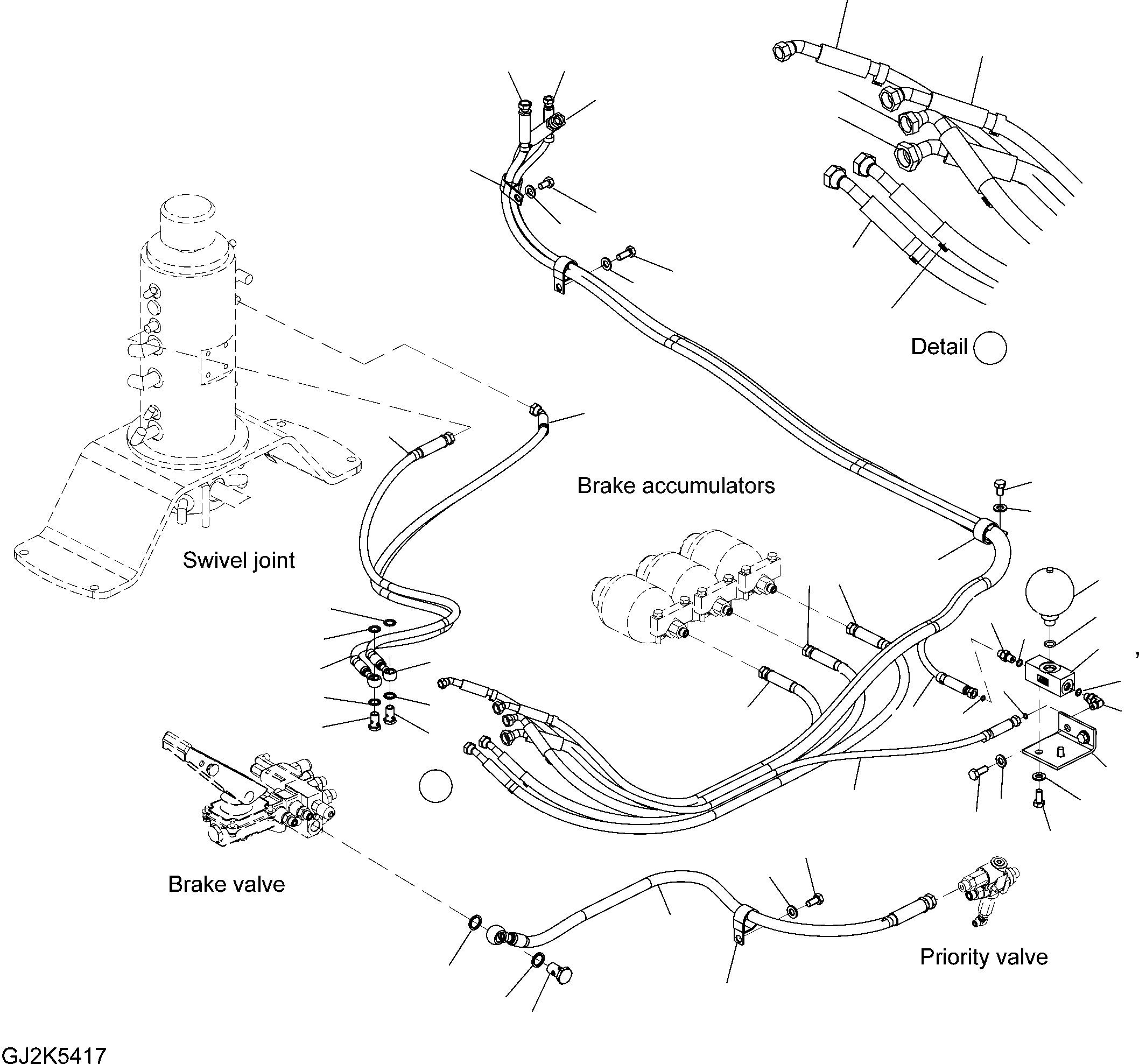 Detail

Brake accumulators

Swivel joint

Brake valve

Priority valve

GJ2K5417