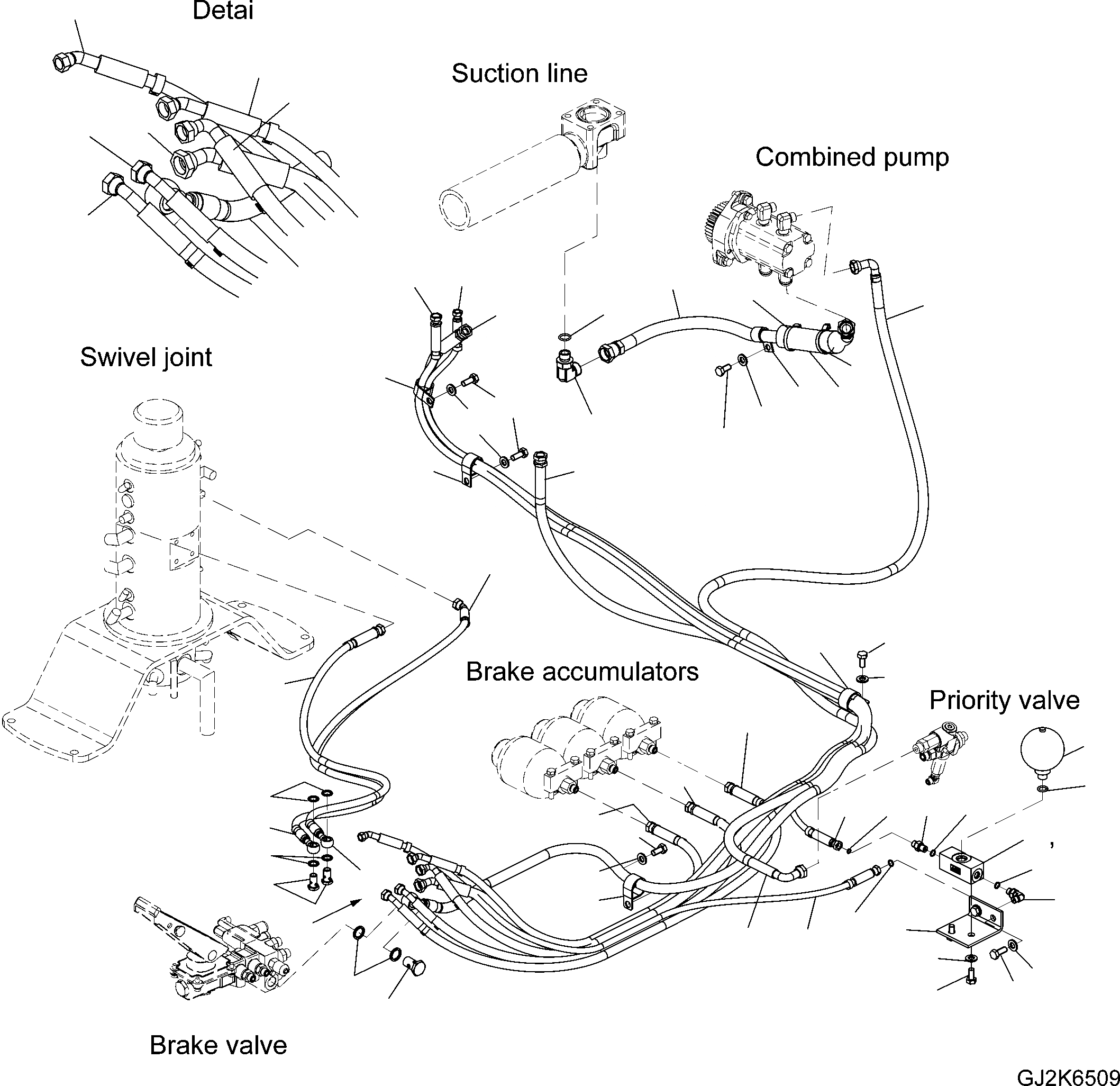 Detai

Suction line

Combined pump

Swivel joint

Brake accumulators

Priority valve

Brake valve

GJ2K6509