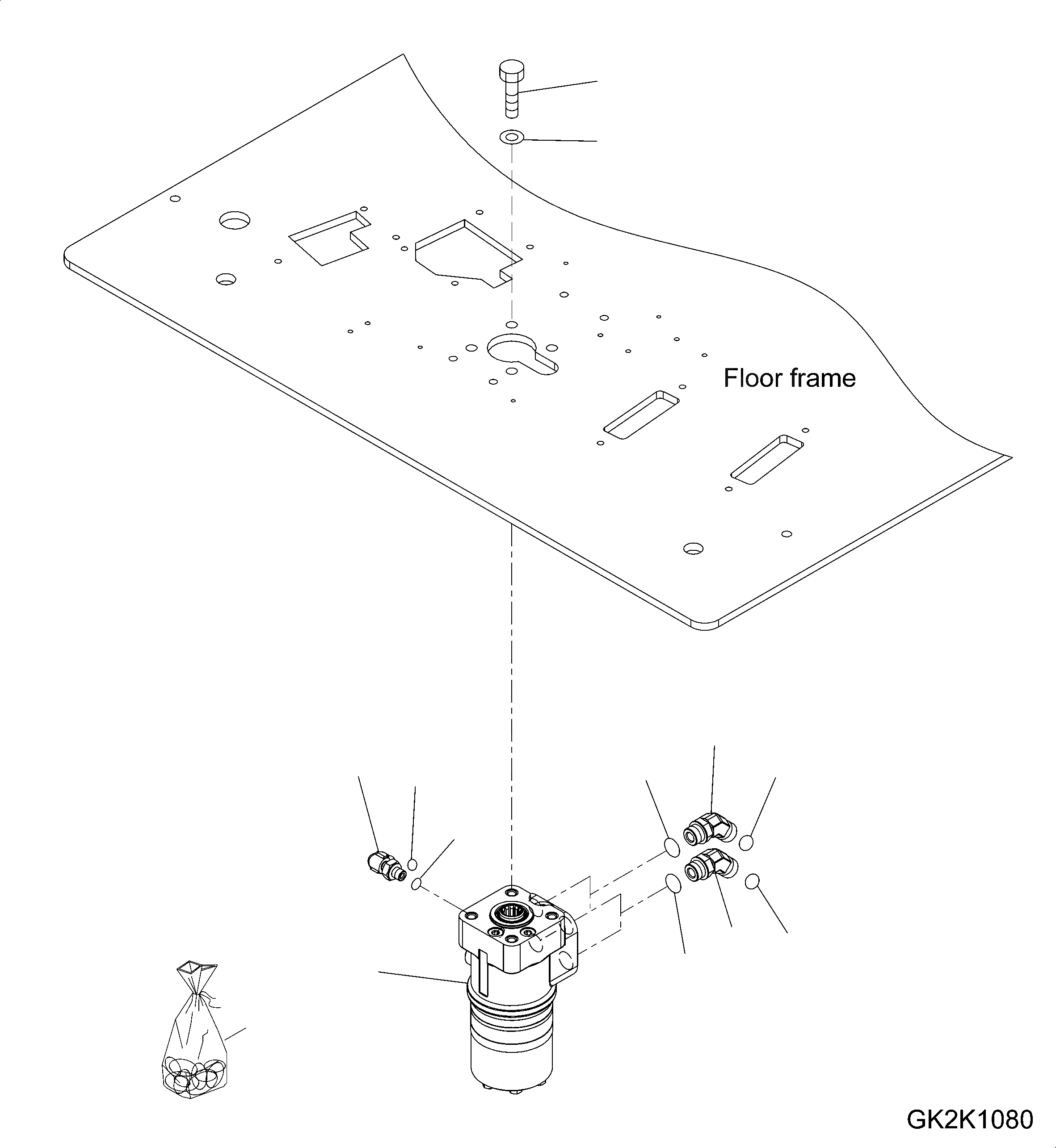 Floor frame

GK2K1080