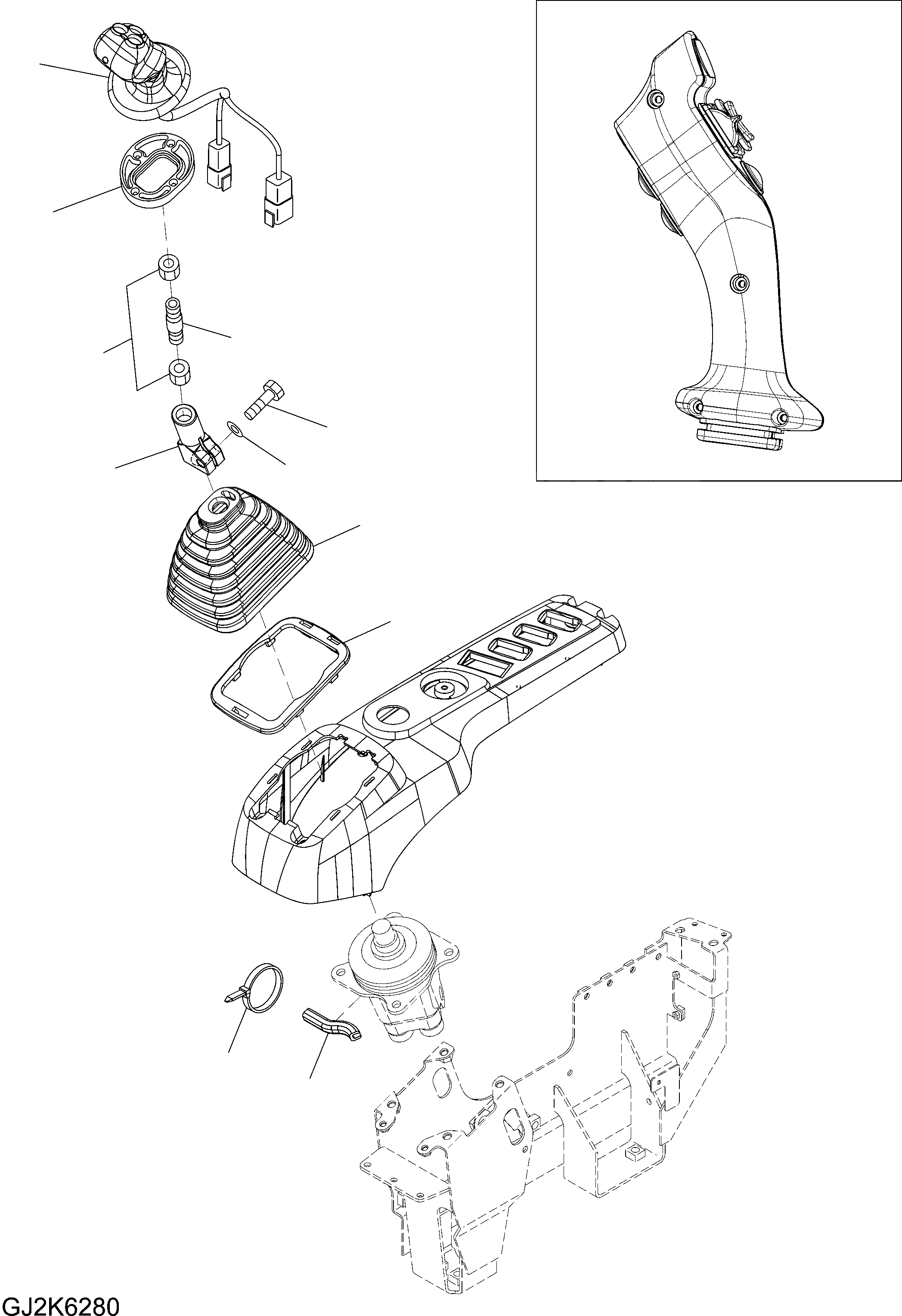 GJ2K6280