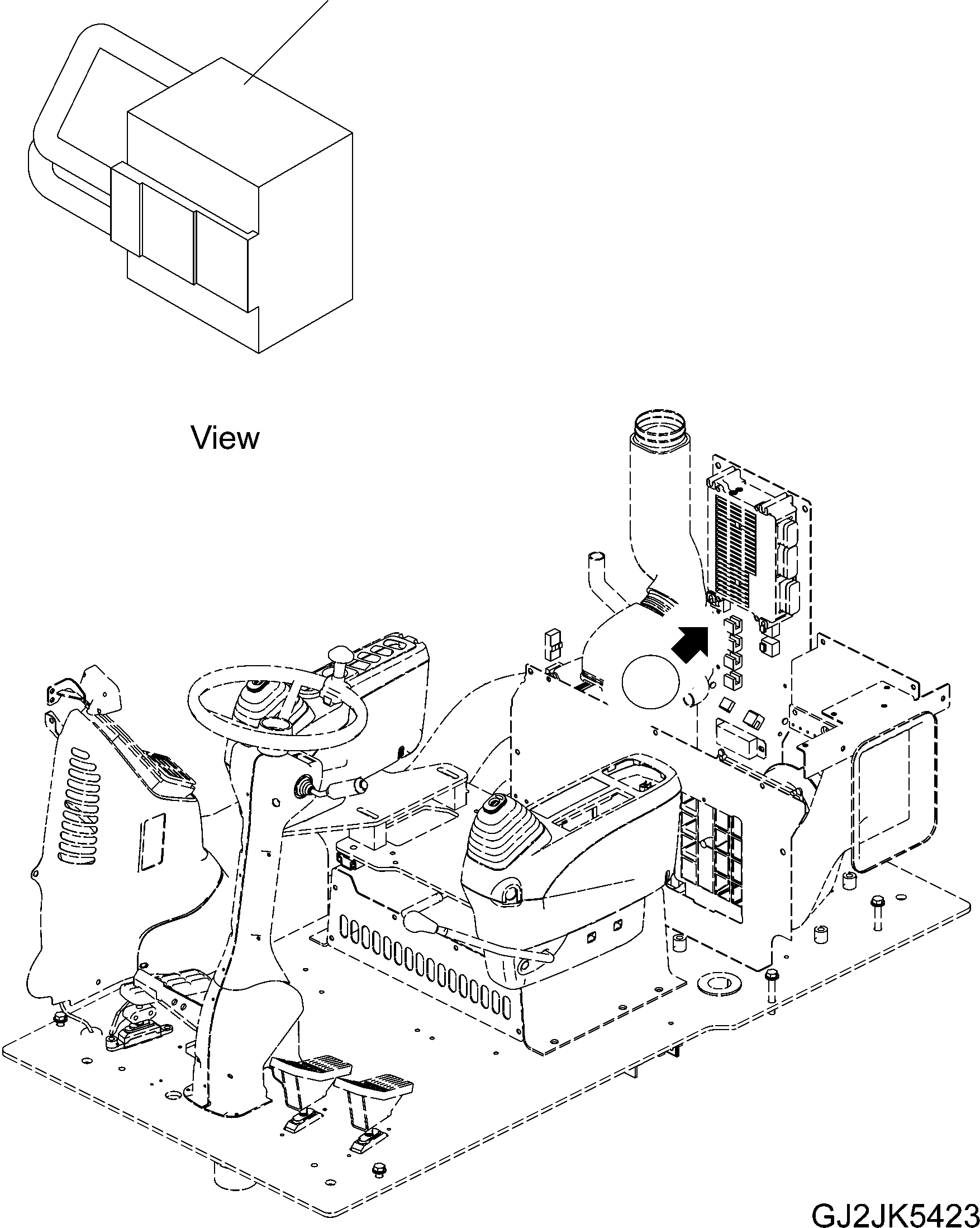 View

GJ2JK5423