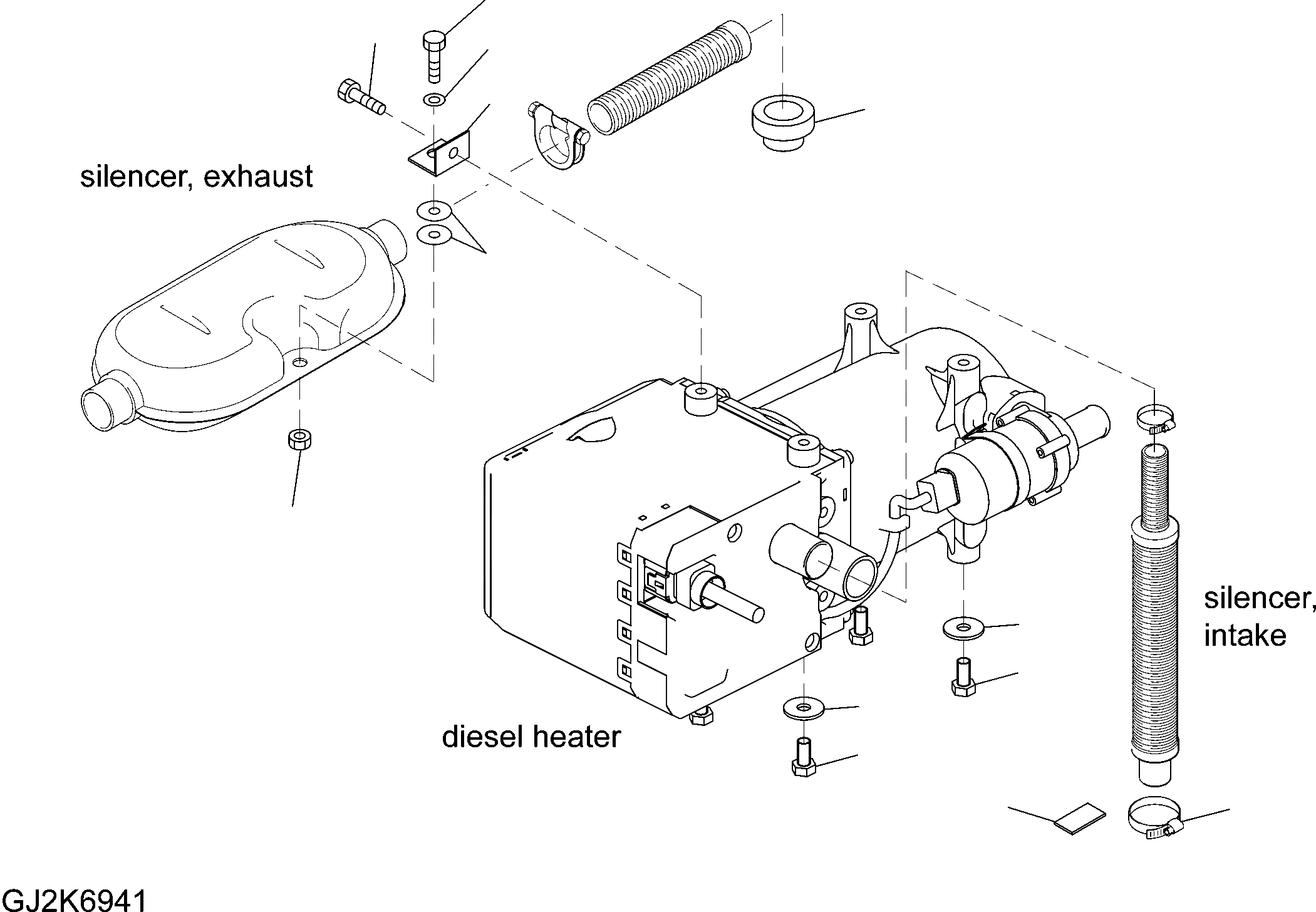 silencer, exhaust

silencer, intake

diesel heater

GJ2K6941