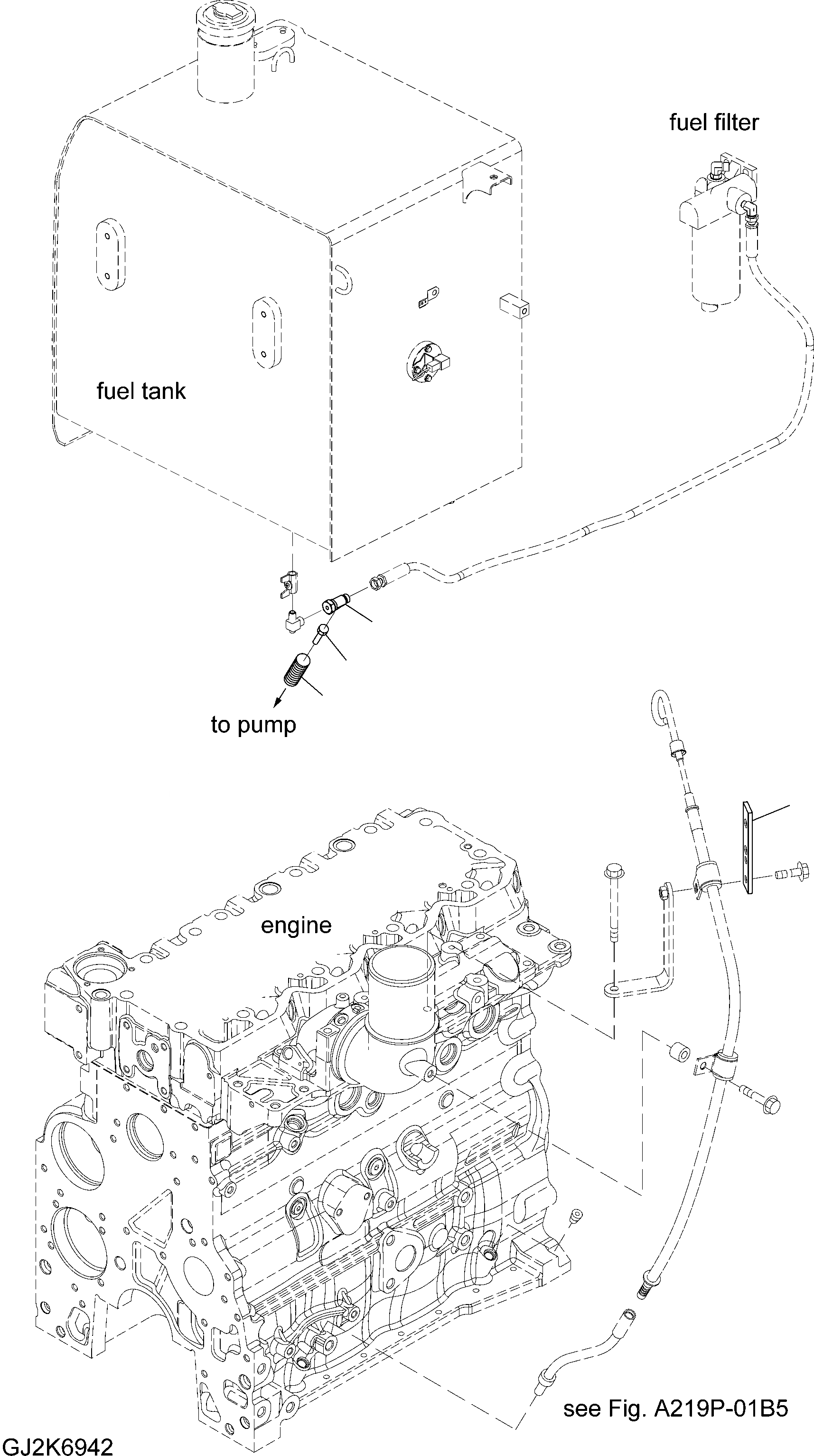 fuel filter

fuel tank

to pump

engine

see Fig. A219P-01B5

GJ2K6942