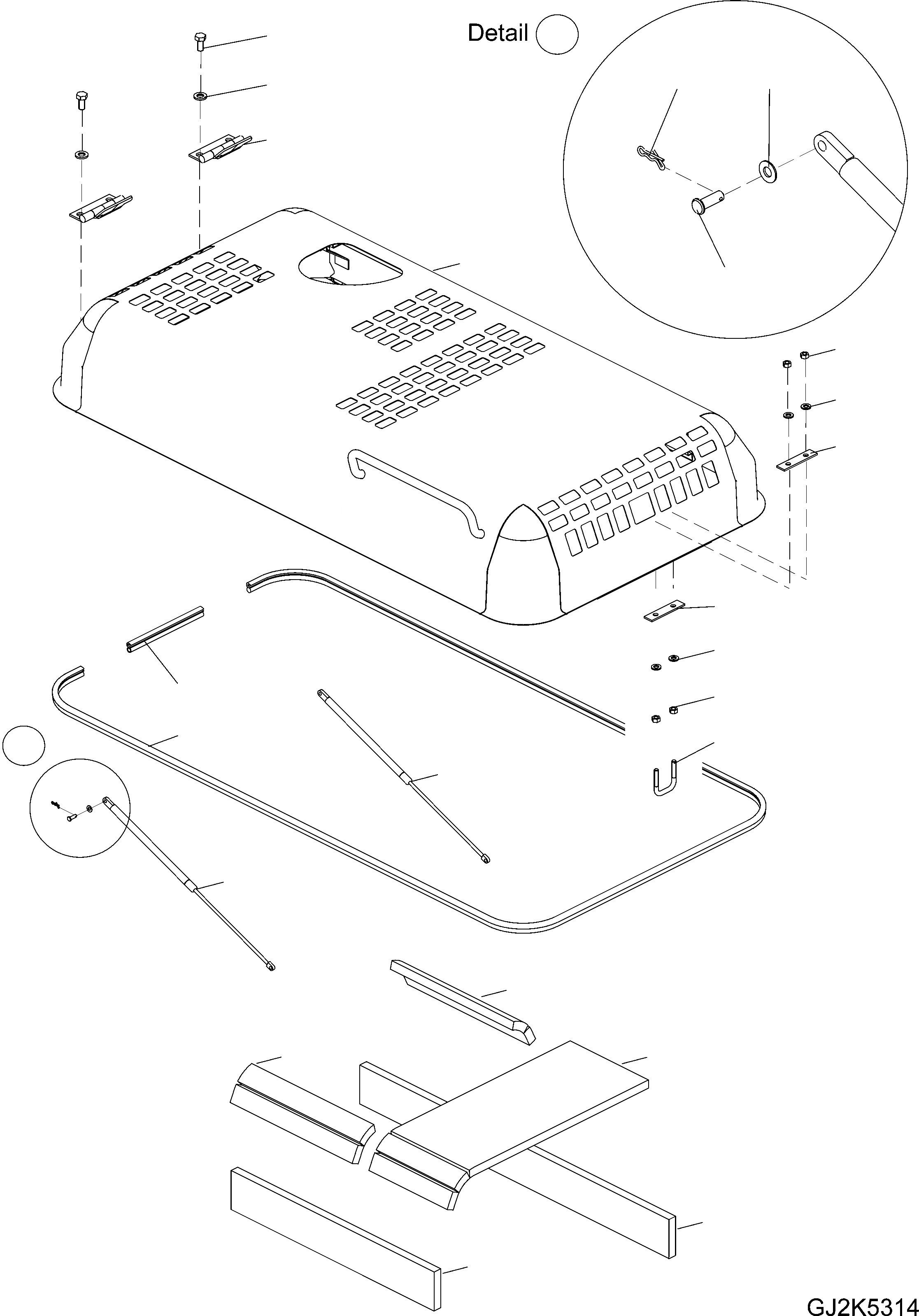 Detail

GJ2K5314