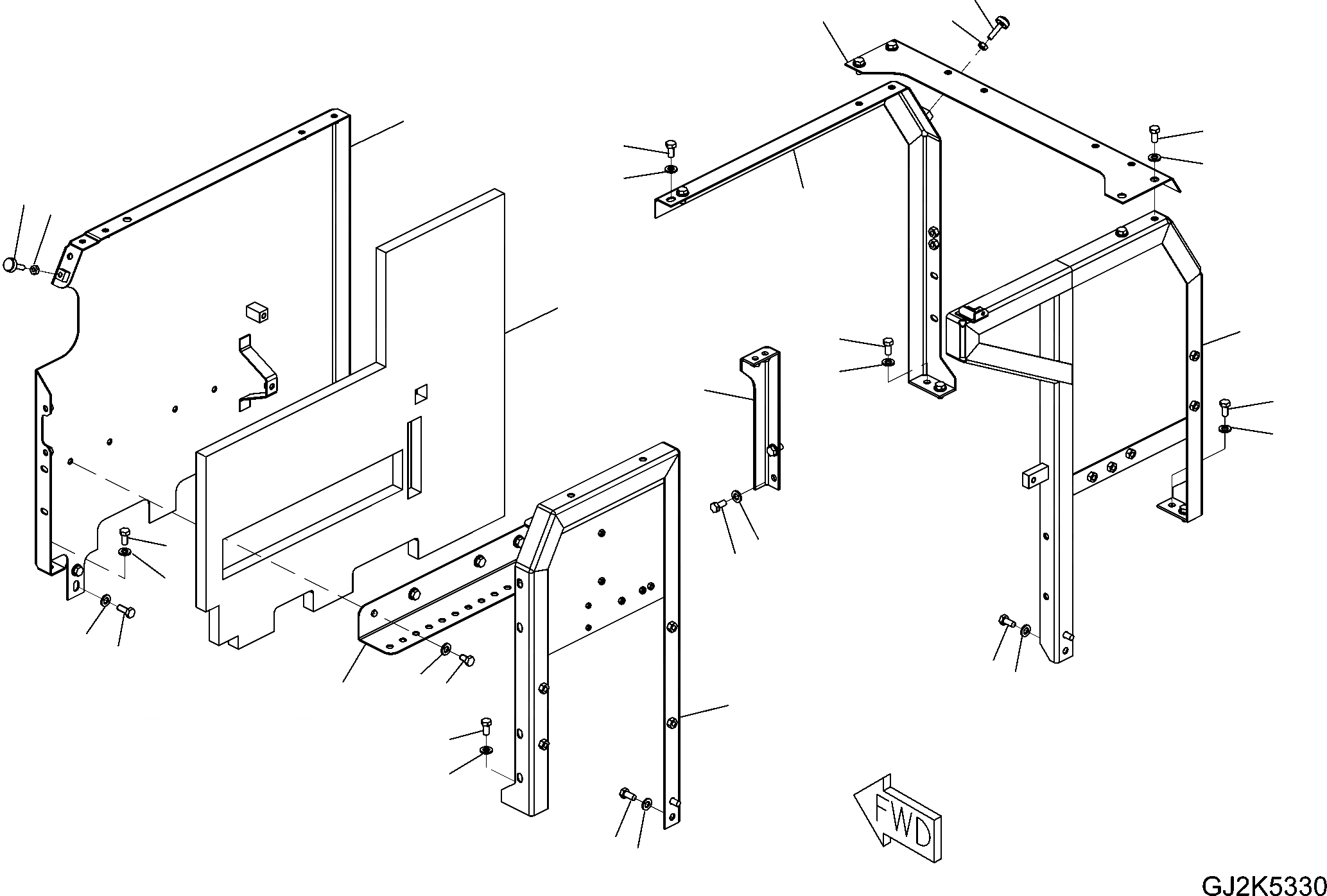 FWD

GJ2K5330