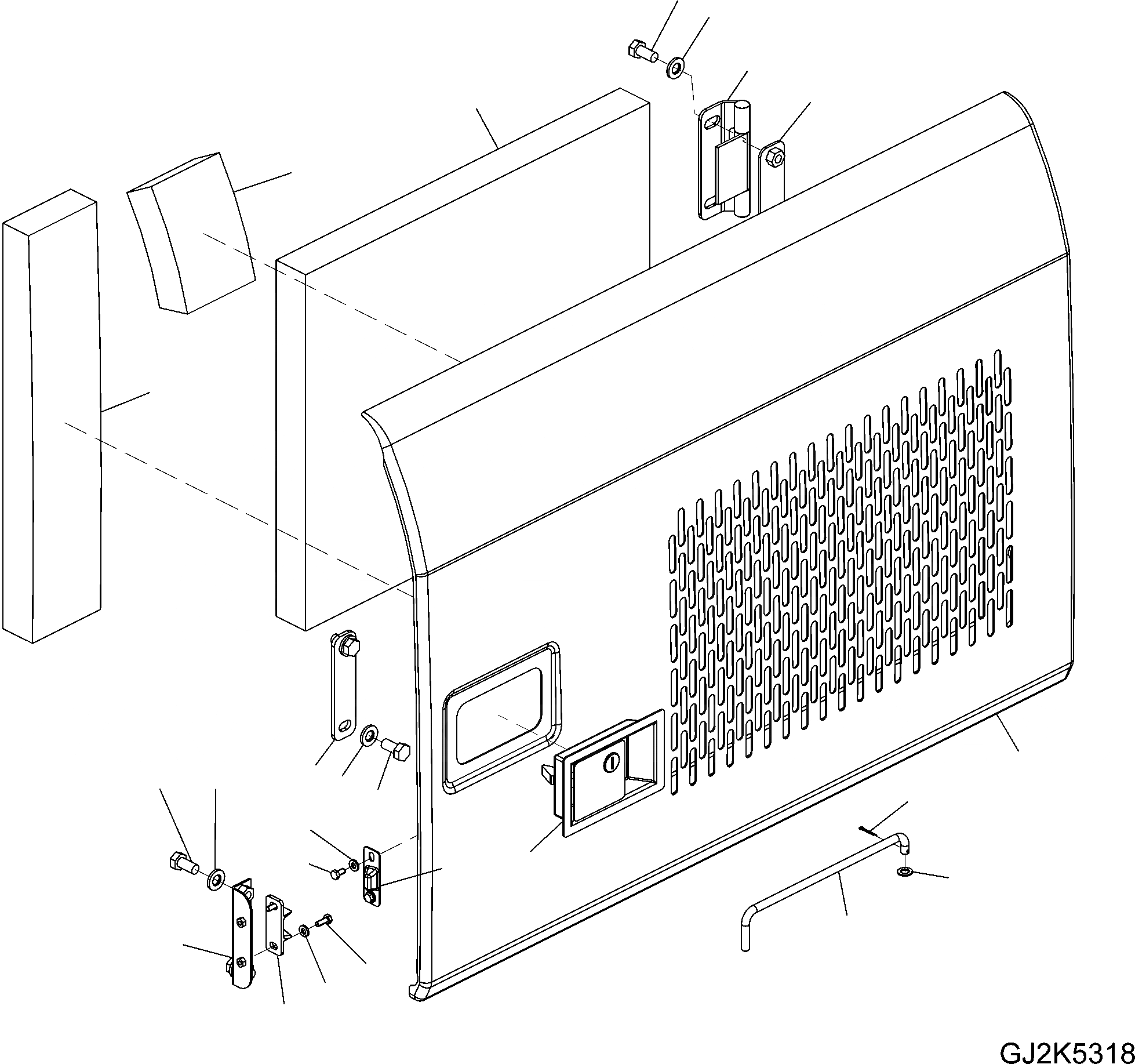 GJ2K5318