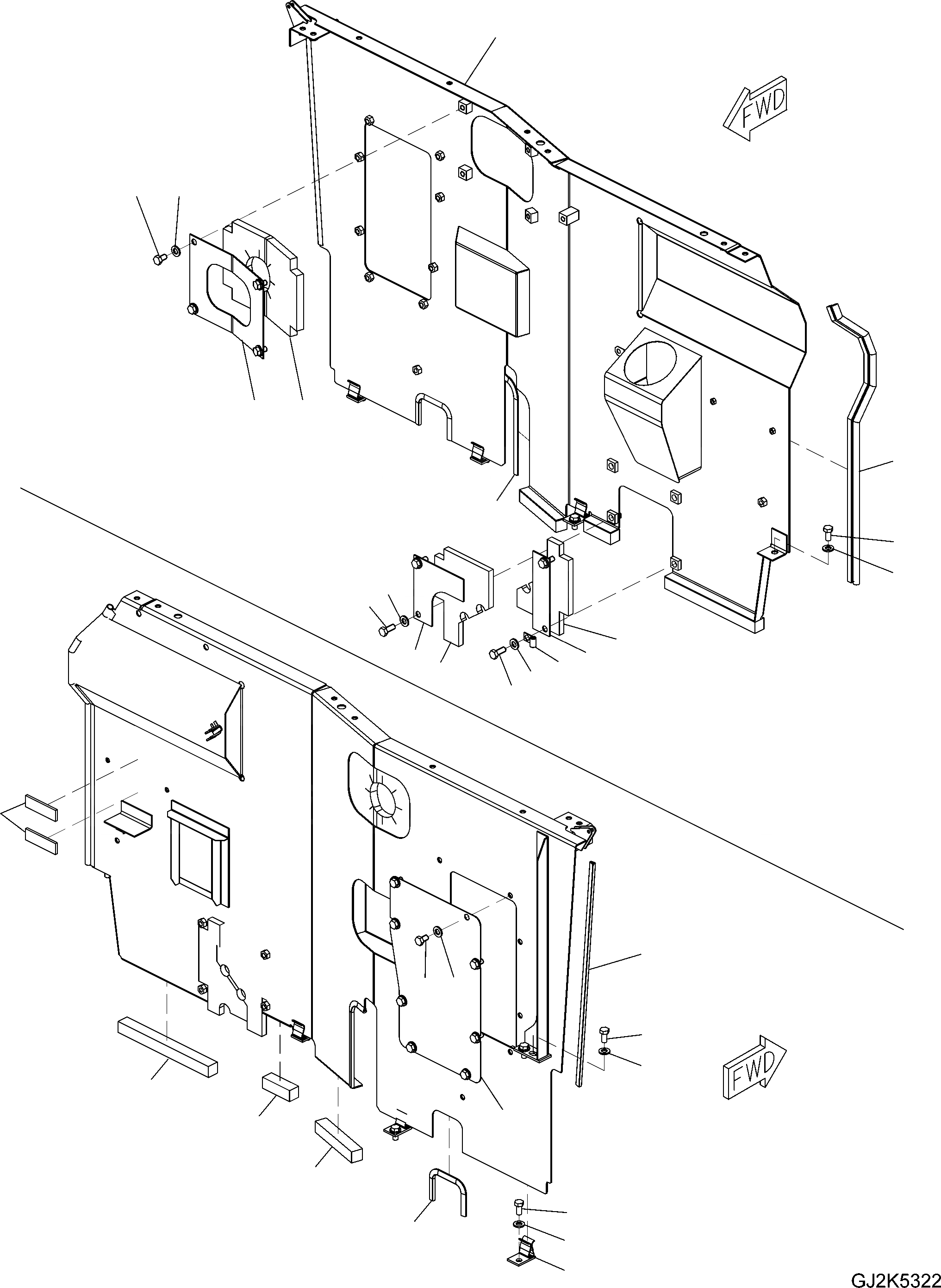 FWD

FWD

GJ2K5322