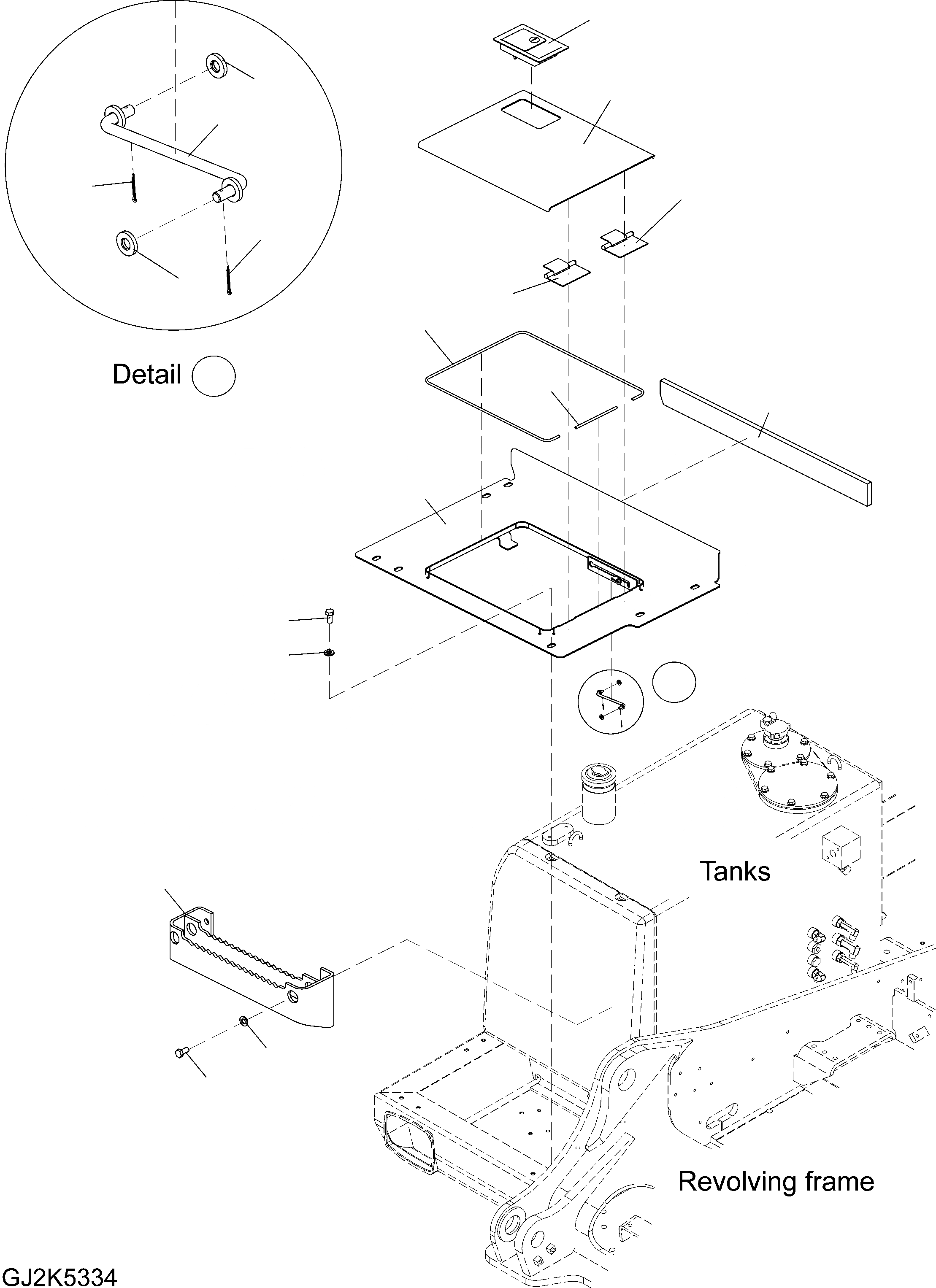 Detail

Tanks

Revolving frame

GJ2K5334