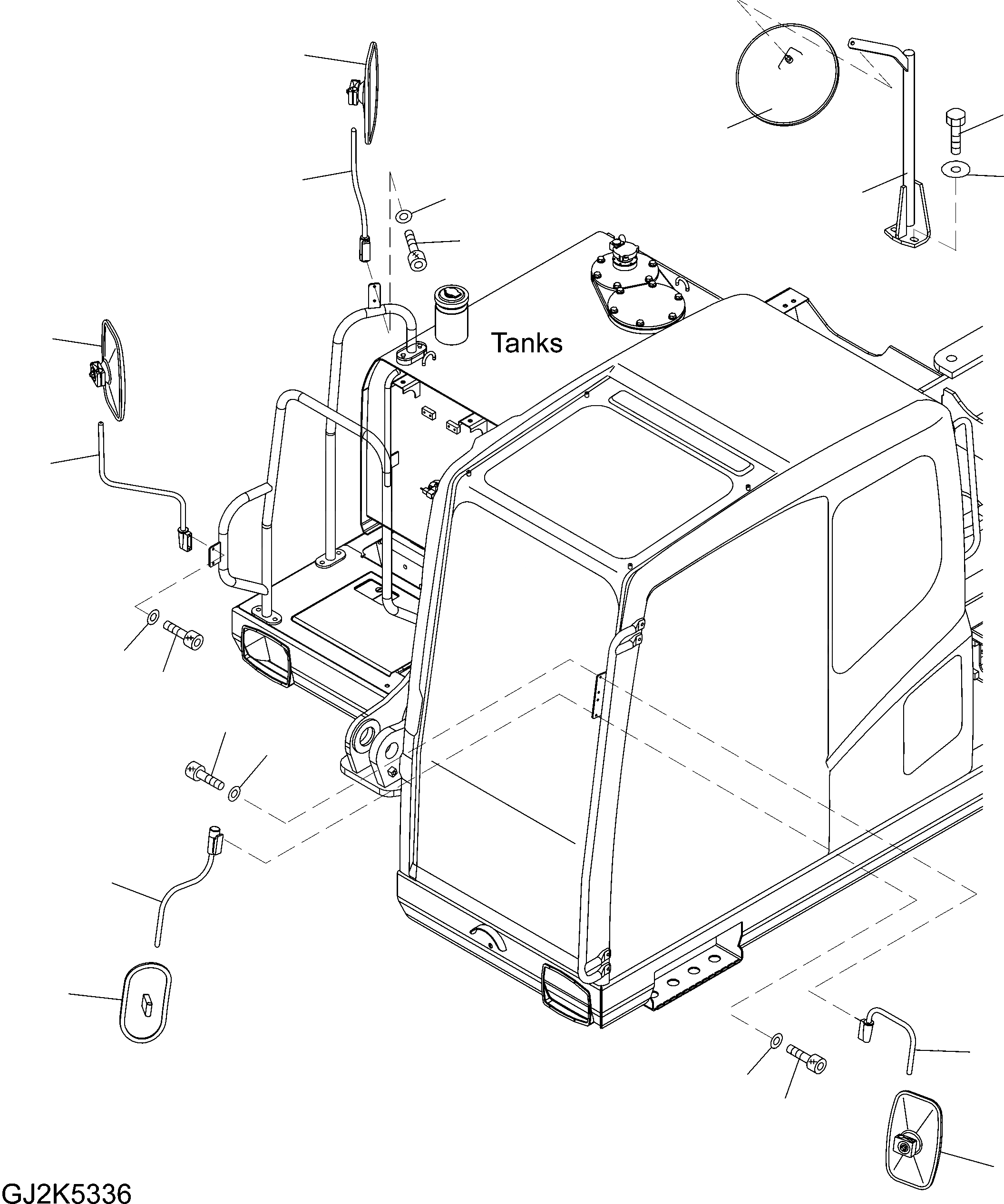 Tanks

GJ2K5336