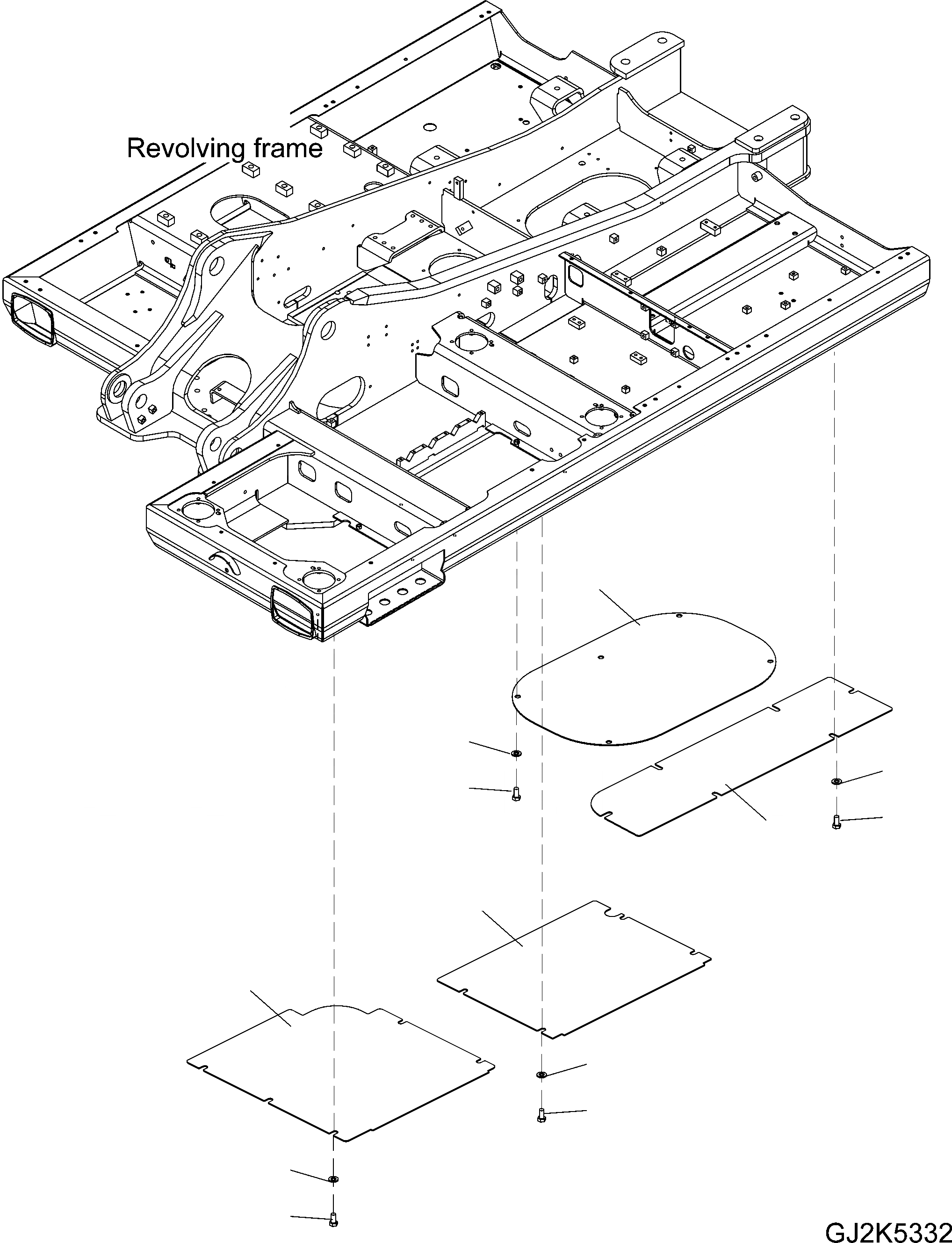 Revolving frame

GJ2K5332