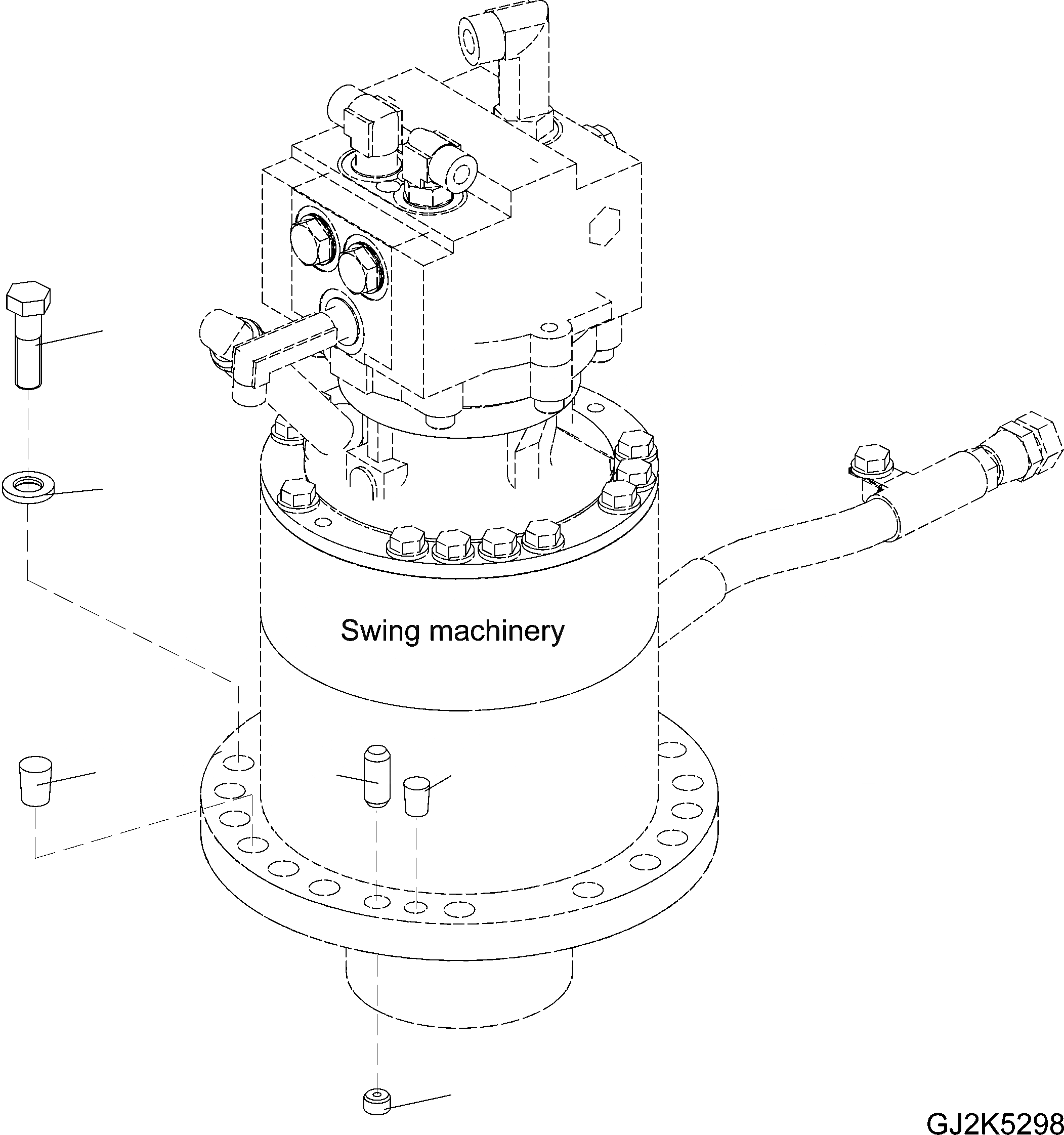 Swing machinery

GJ2K5298