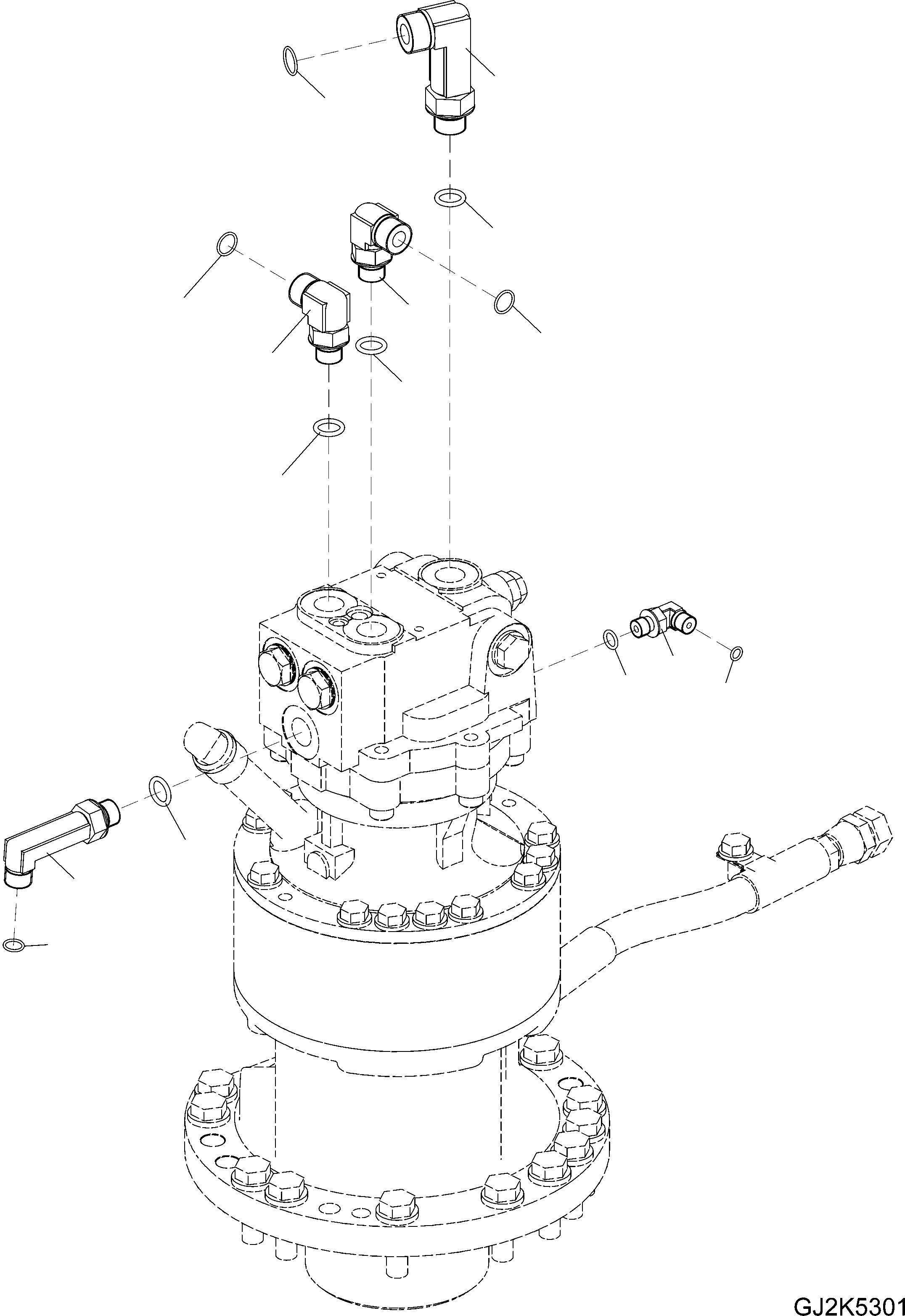 GJ2K5301