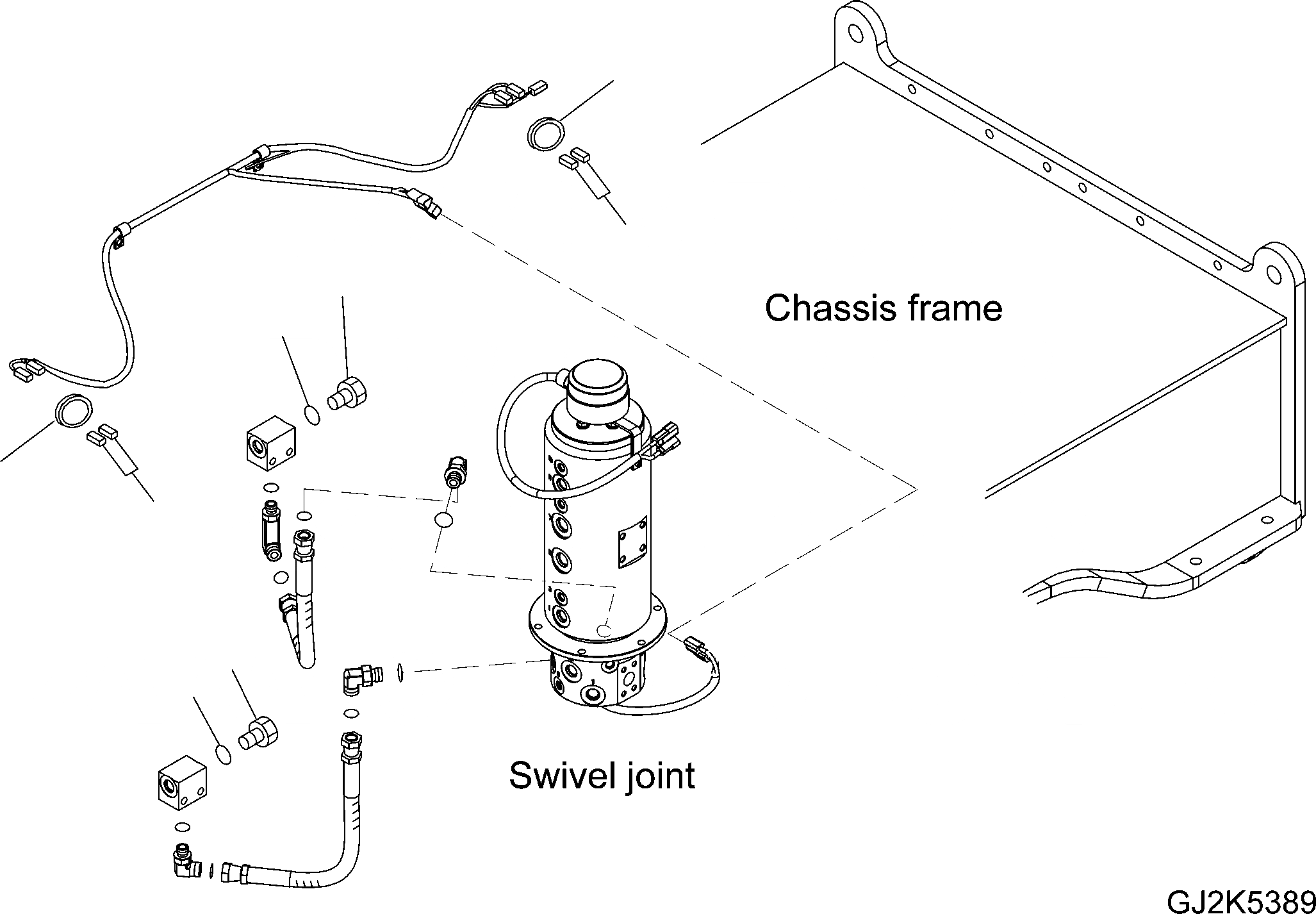 Chassis frame

Swivel joint

GJ2K5389