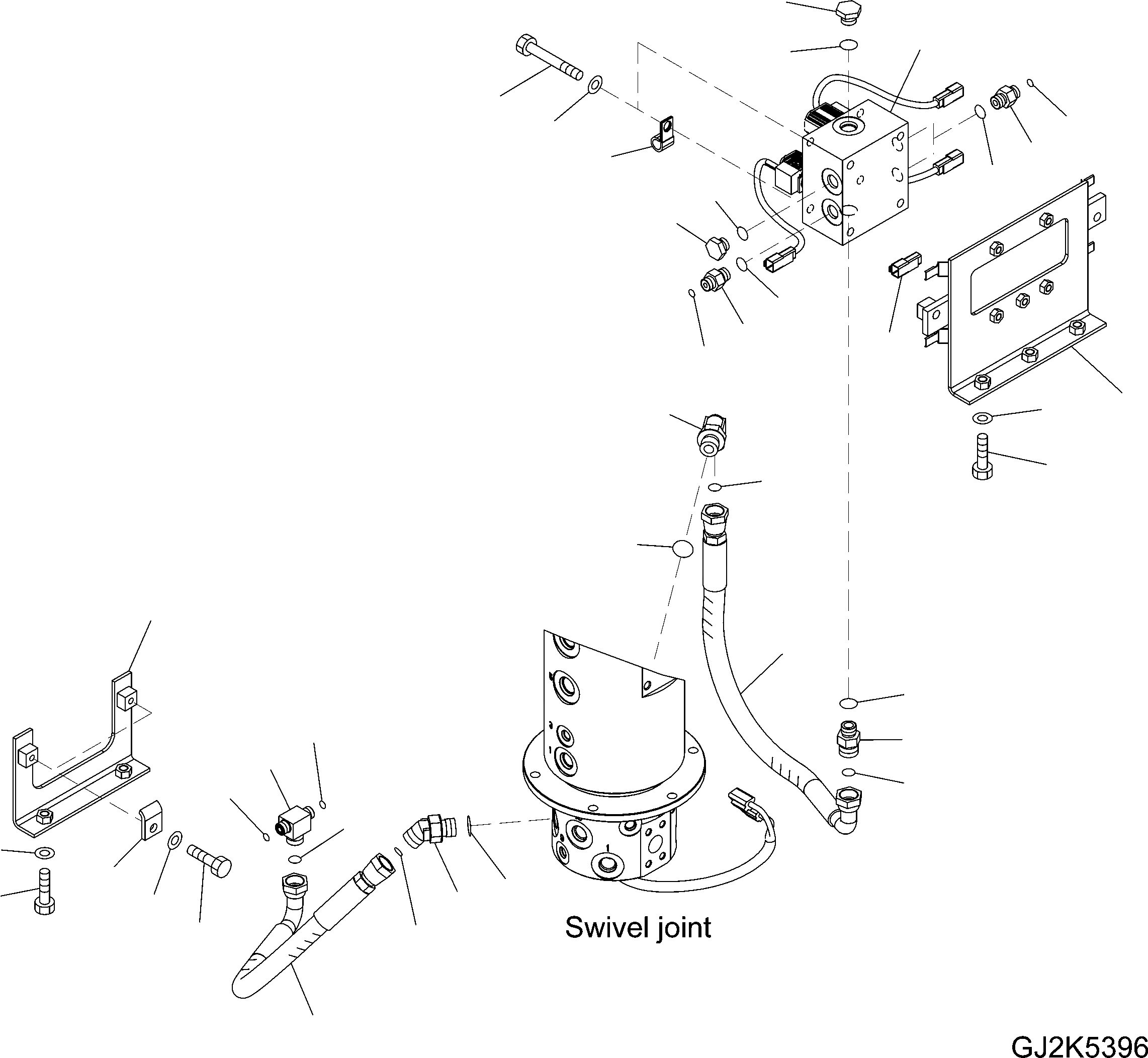 Swivel joint

GJ2K5396