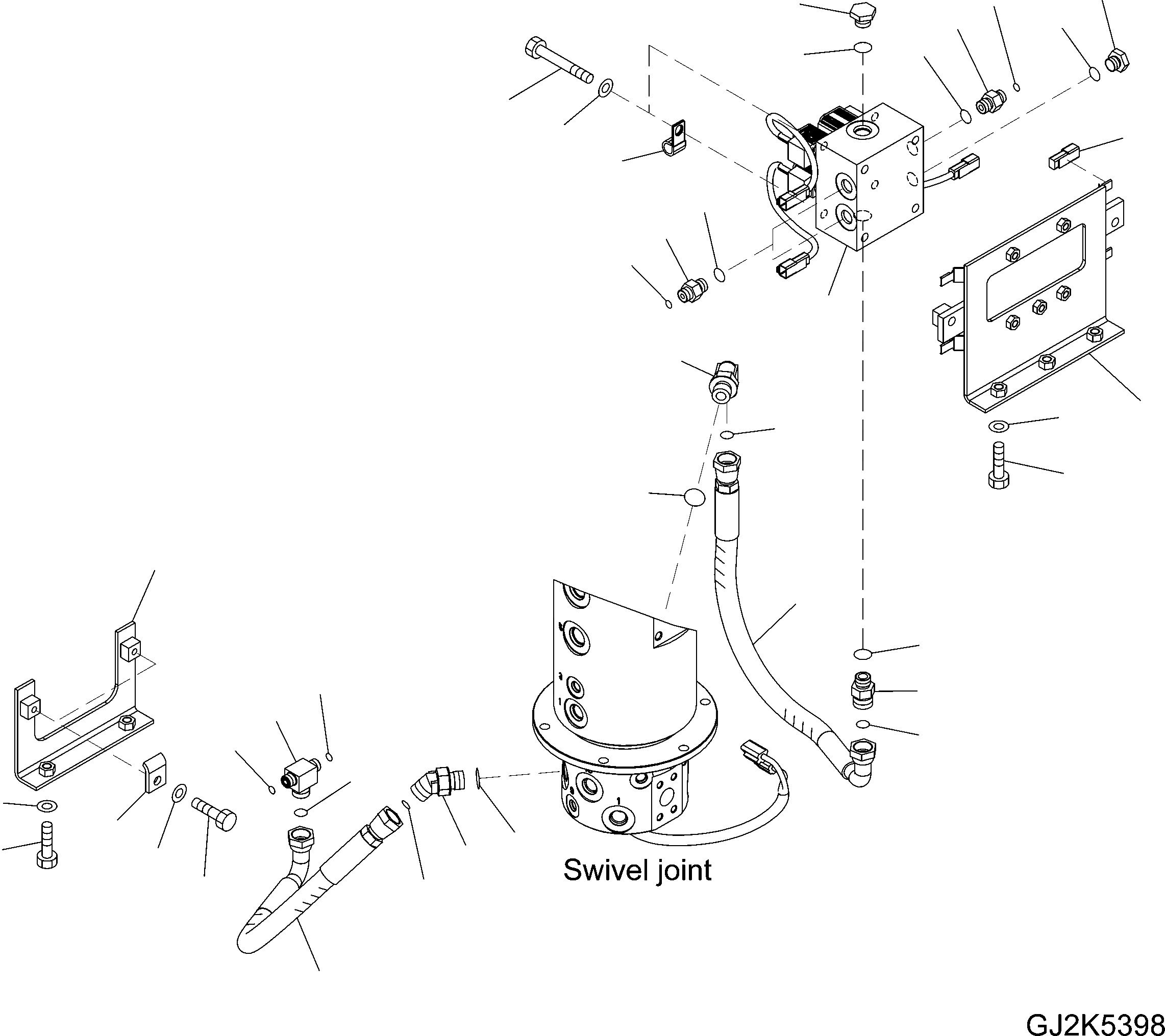 Swivel joint

GJ2K5398