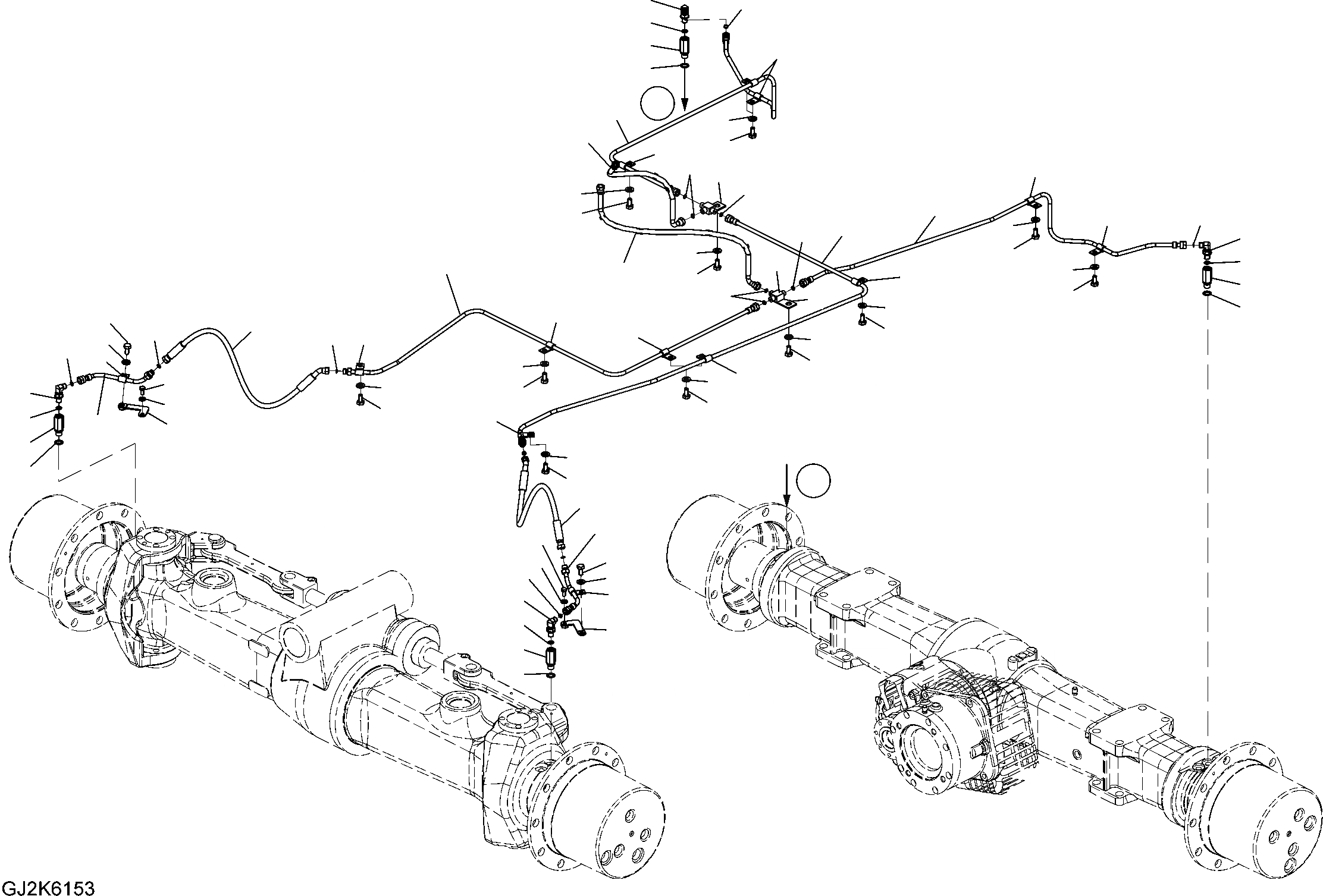 GJ2K6153