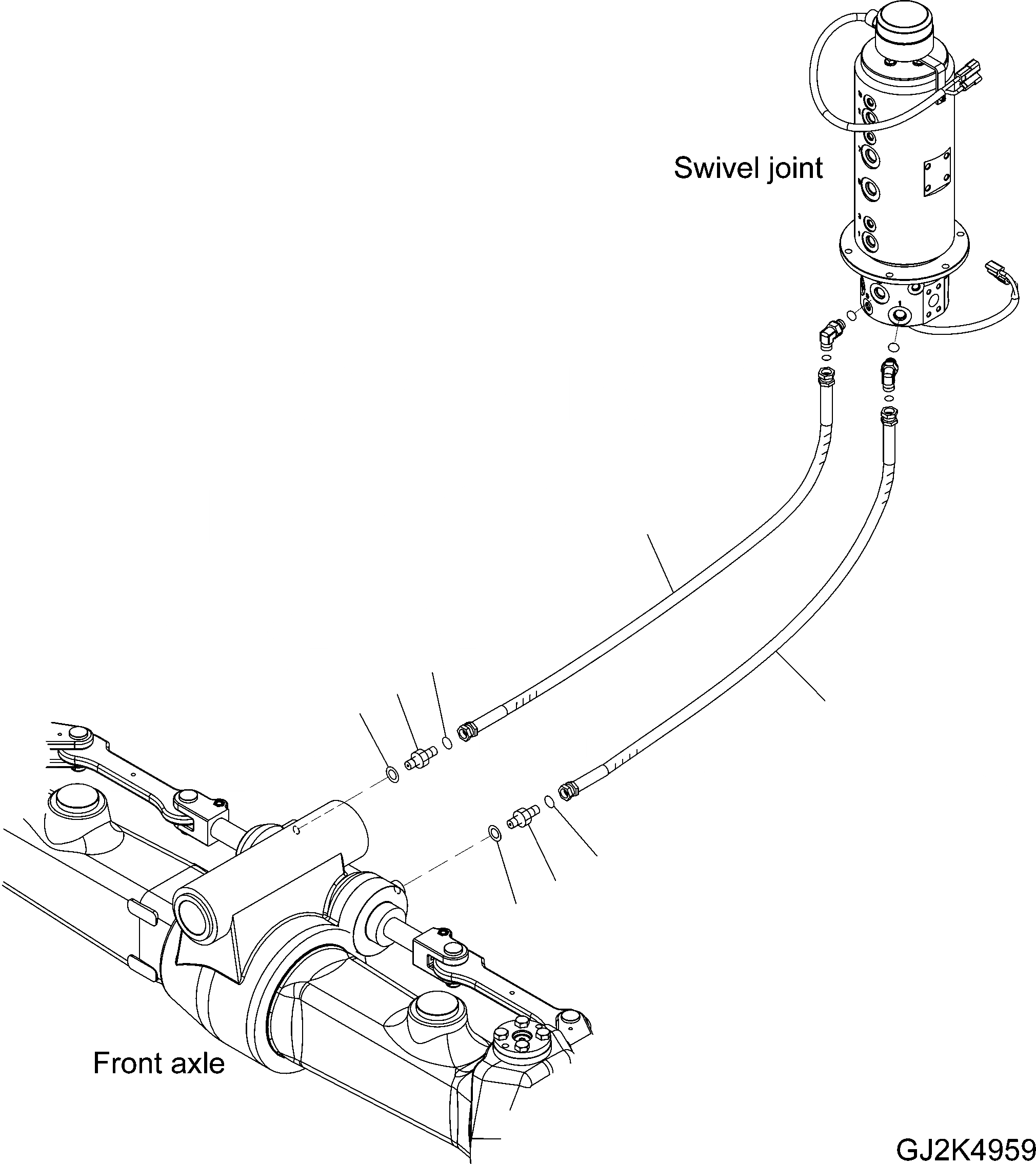 Swivel joint

Front axle

GJ2K4959