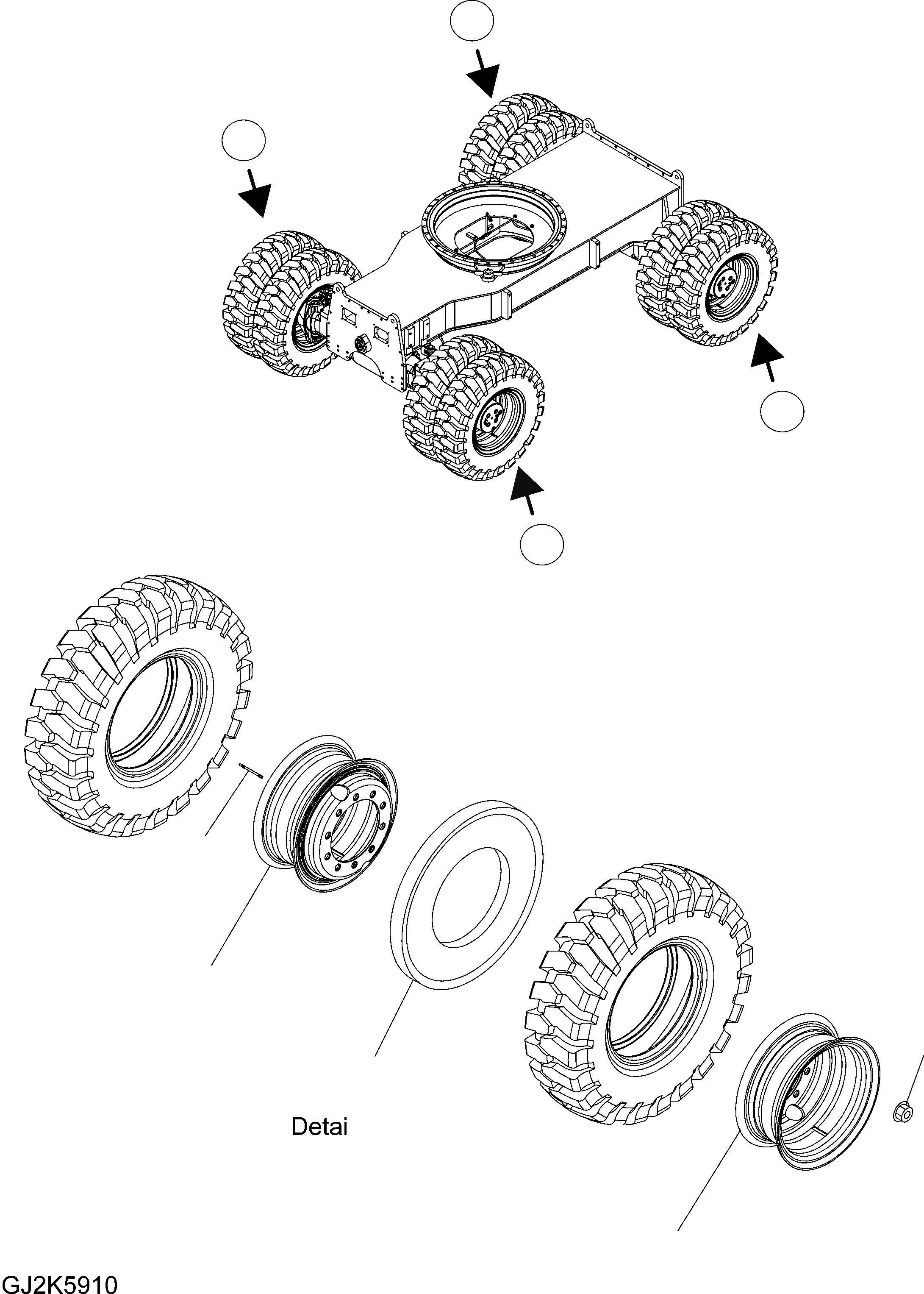 Detai

GJ2K5910