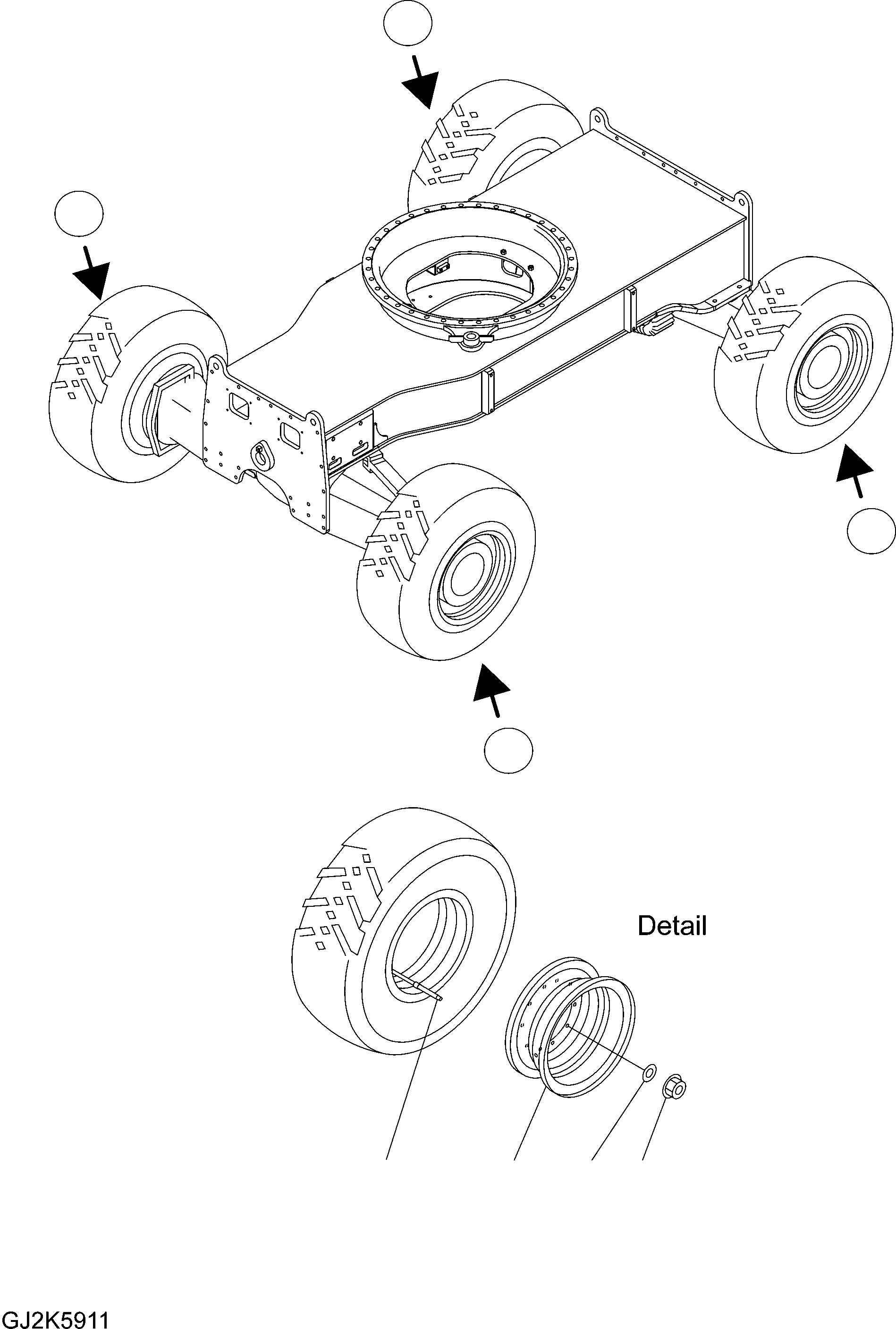 Detail

GJ2K5911