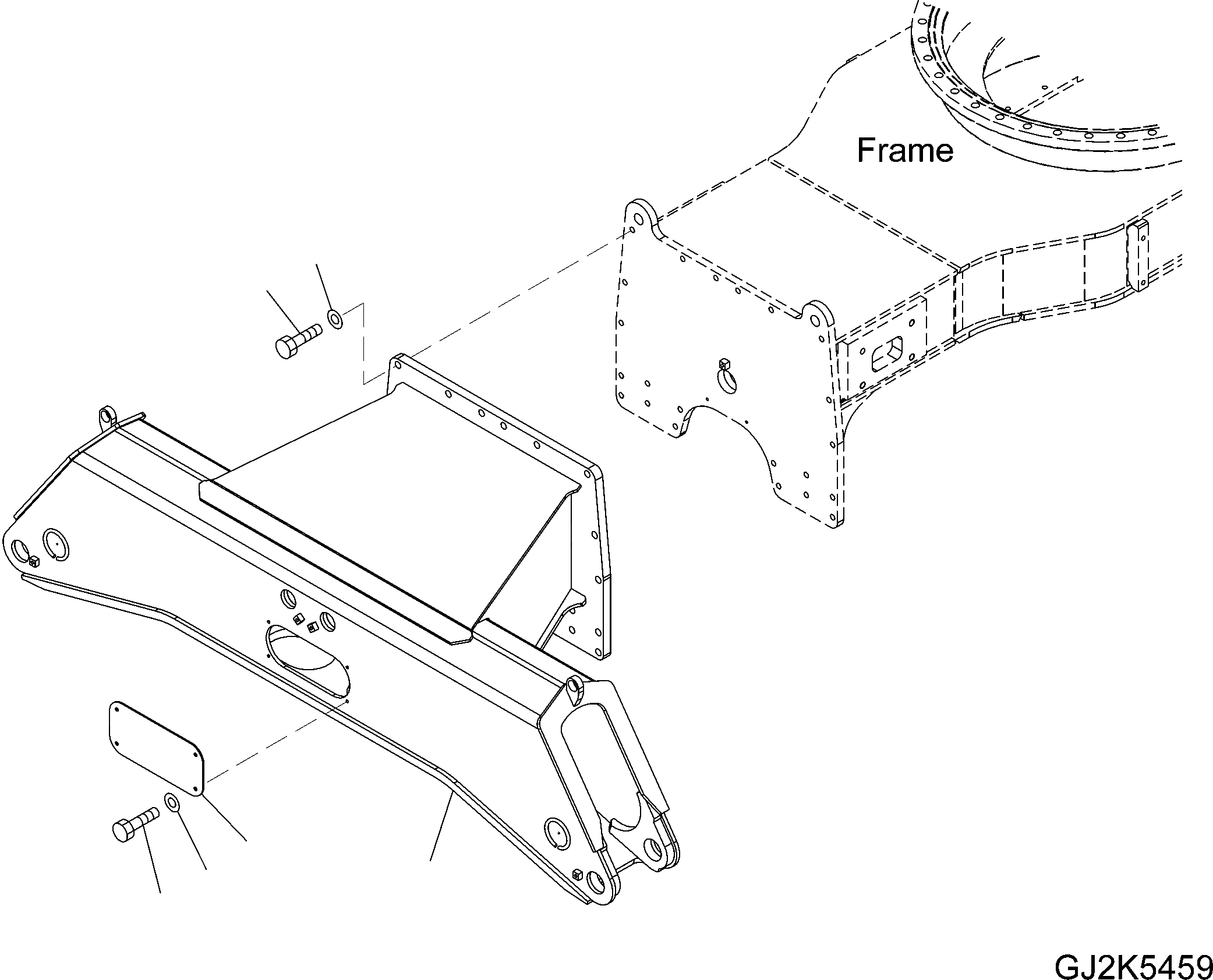 Frame

GJ2K5459