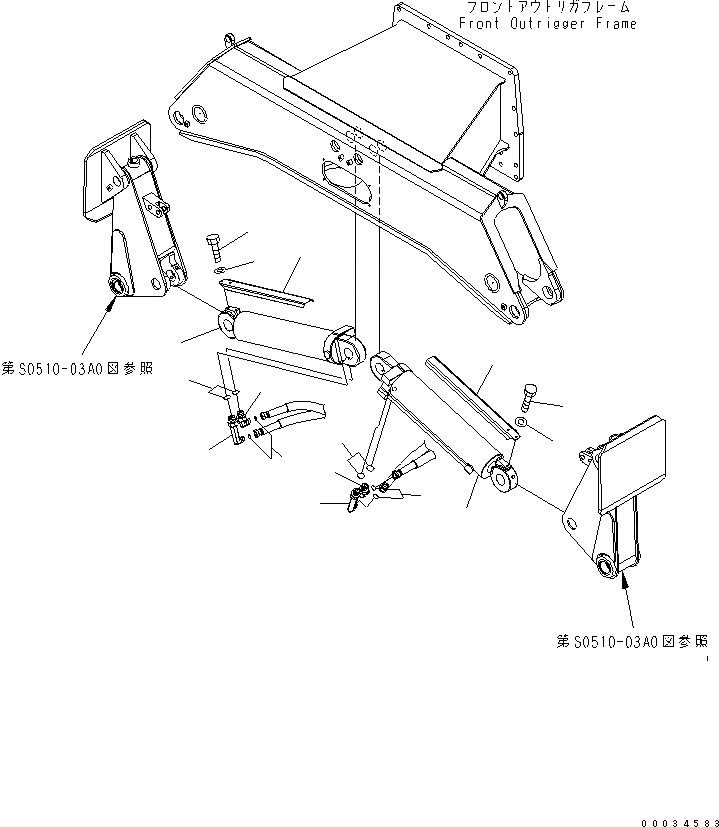 フロントアウトリガフレーム
Front Outrigger Frame

第S0510-03A0図参照

第S0510-03A0図参照

00034583