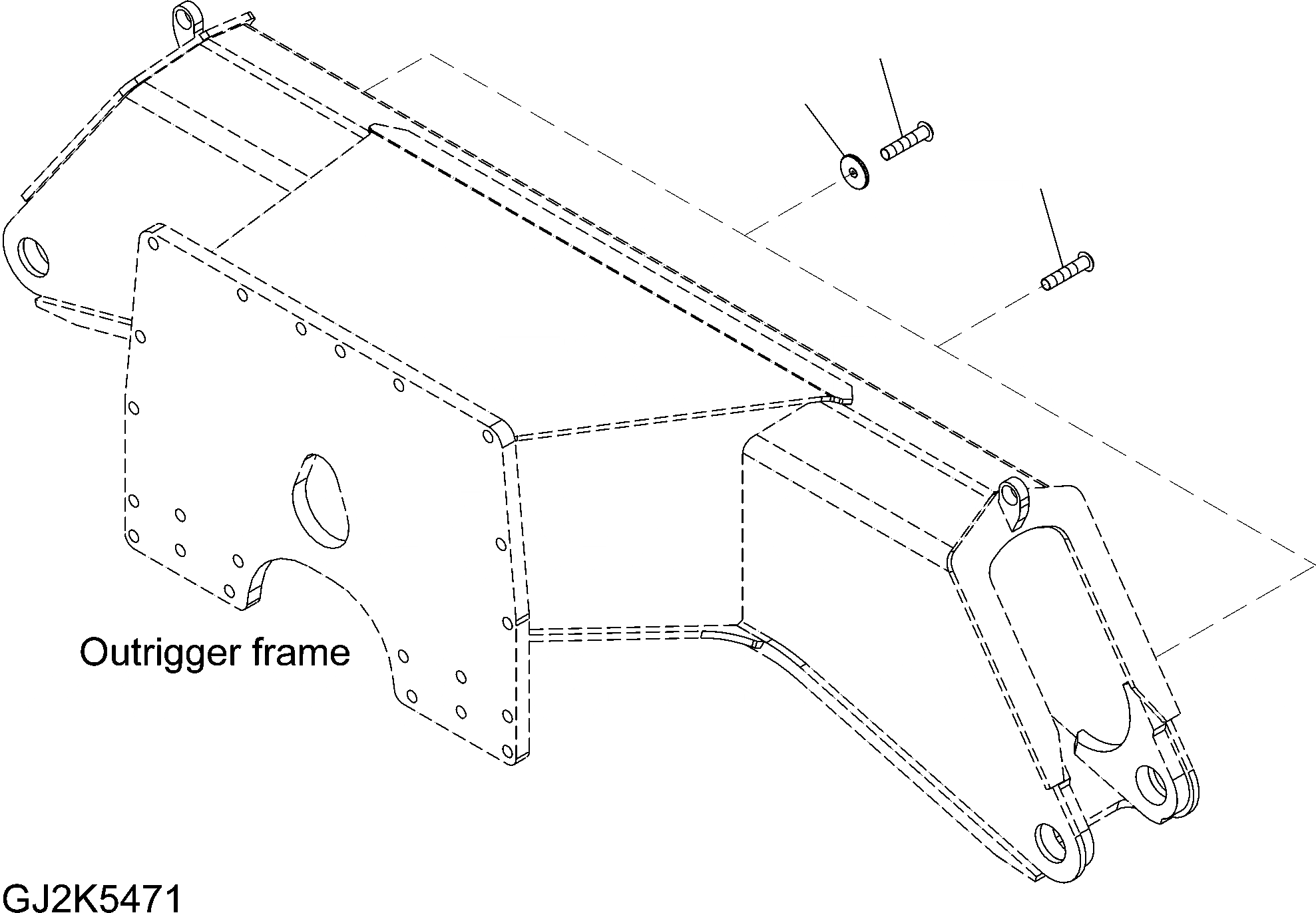 Outrigger frame

GJ2K5471